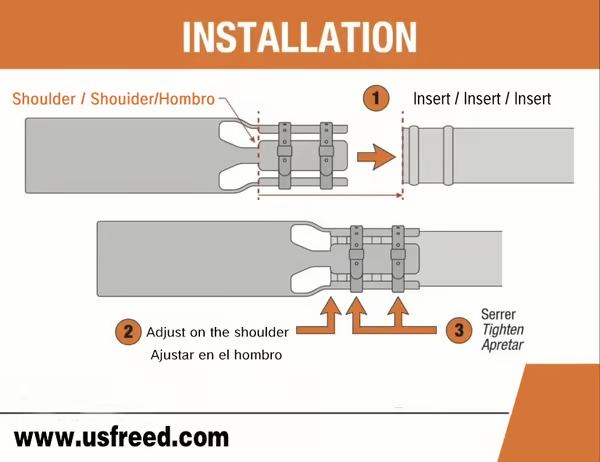 INSTALLATION

Shoulder / Shouider/Hombro

1 Insert / Insert / Insert

2 Adjust on the shoulder
Ajustar en el hombro

3 Serrer
Tighten
Apretar

www.usfreed.com