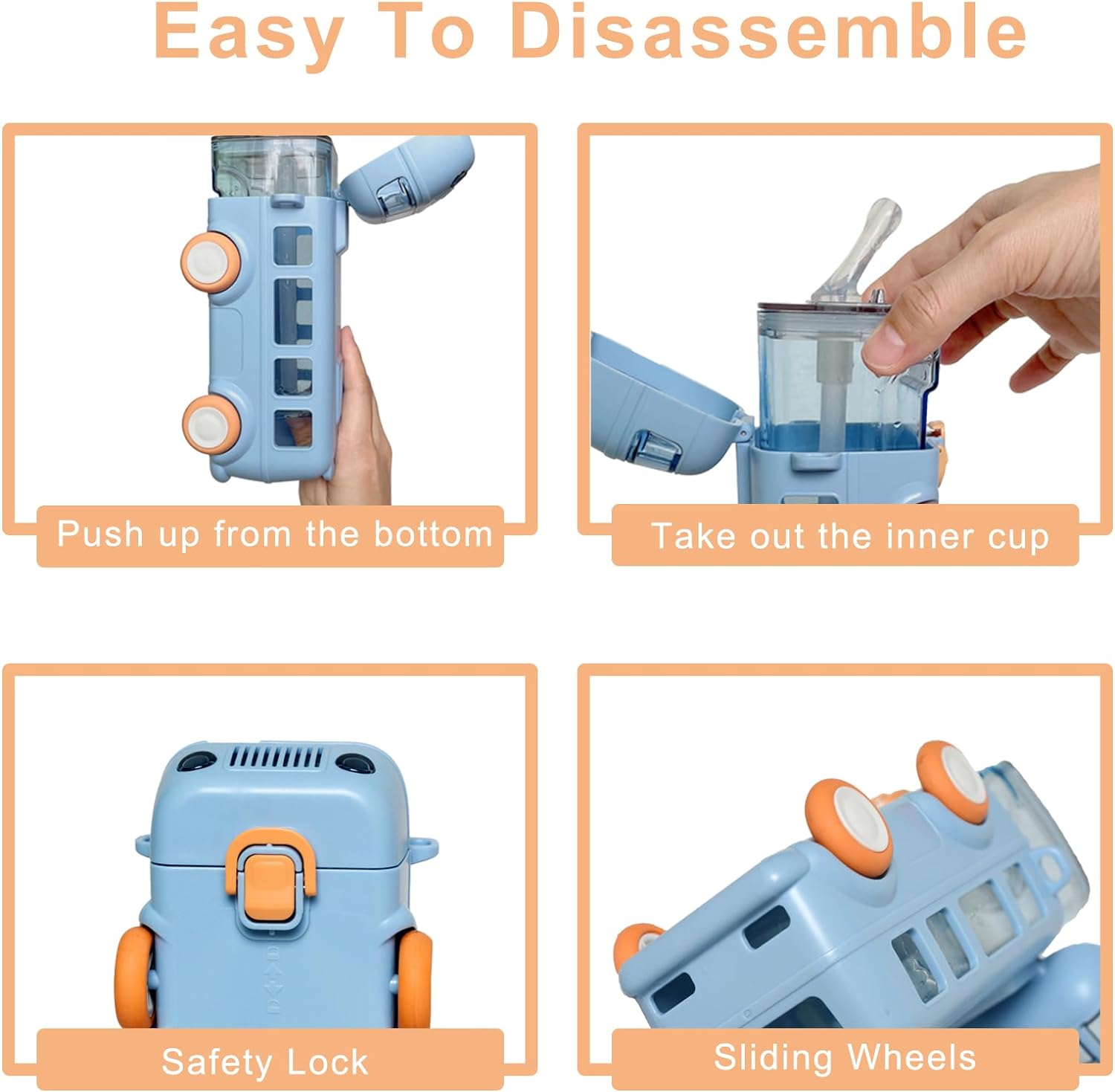 Easy To Disassemble

Push up from the bottom

Take out the inner cup

Safety Lock

Sliding Wheels