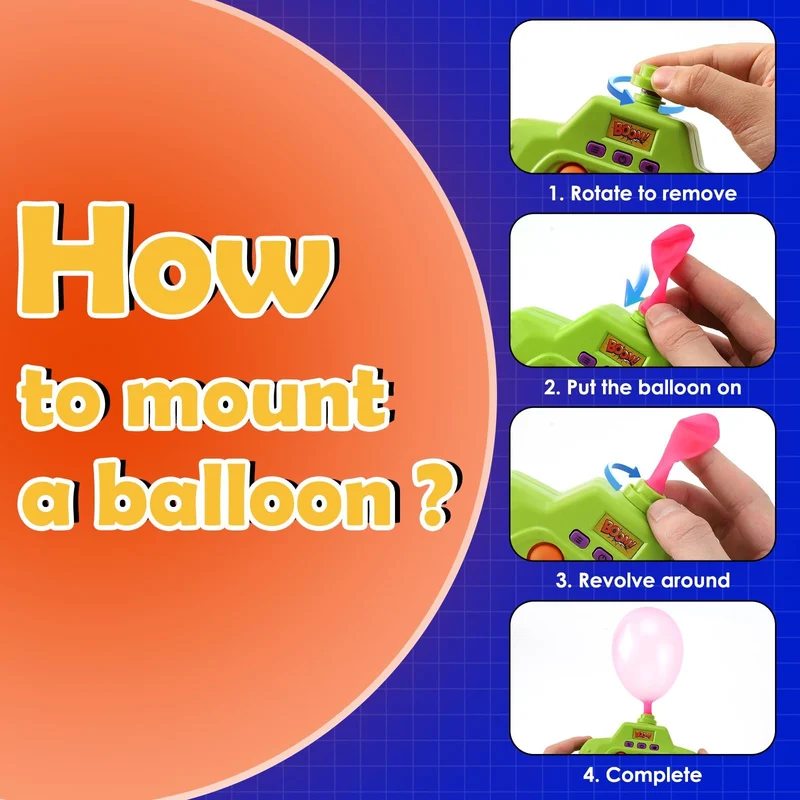 How
to mount
a balloon ?

BOOM

1. Rotate to remove

BOOM

2. Put the balloon on

BOOM

3. Revolve around

BOOM

4. Complete