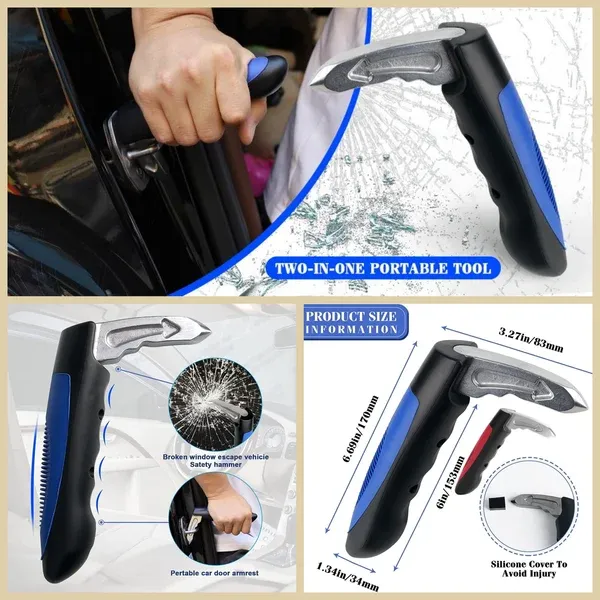 TWO-IN-ONE PORTABLE TOOL

Broken window escape vehicle Satety hammer

Pertable car door armrest

PRODUCT SIZE INFORMATION

3.27in/83mm

6.69in/170mm

6in/153mm

1.34in/34mm

Silicone Cover To Avoid Injury