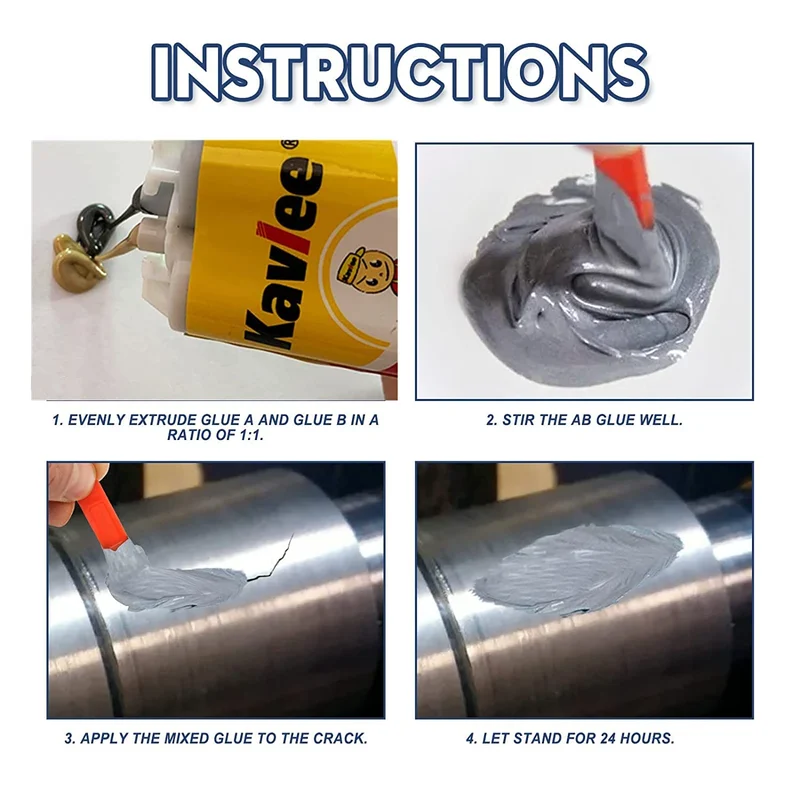 INSTRUCTIONS

Kavlee®

1. EVENLY EXTRUDE GLUE A AND GLUE B IN A RATIO OF 1:1.

2. STIR THE AB GLUE WELL.

3. APPLY THE MIXED GLUE TO THE CRACK.

4. LET STAND FOR 24 HOURS.