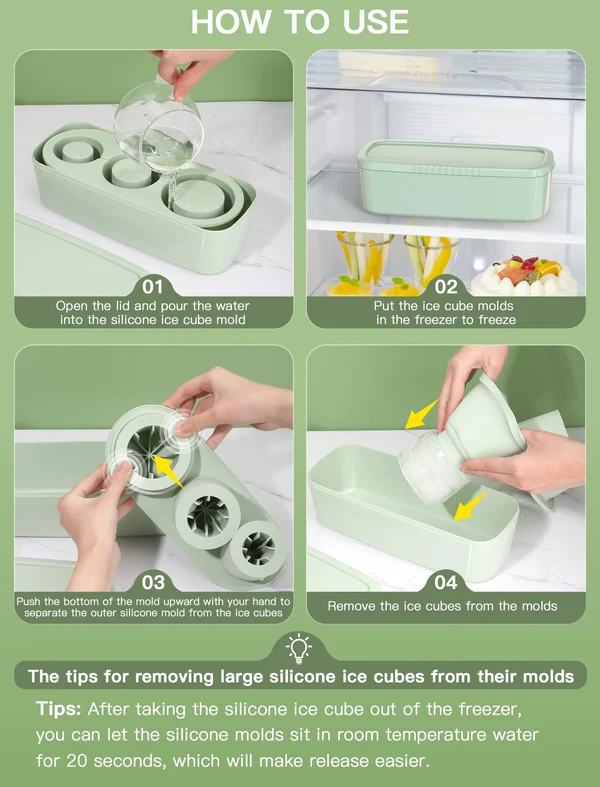 HOW TO USE

01
Open the lid and pour the water into the silicone ice cube mold

02
Put the ice cube molds in the freezer to freeze

03
Push the bottom of the mold upward with your hand to separate the outer silicone mold from the ice cubes

04
Remove the ice cubes from the molds

The tips for removing large silicone ice cubes from their molds

Tips: After taking the silicone ice cube out of the freezer, you can let the silicone molds sit in room temperature water for 20 seconds, which will make release easier.