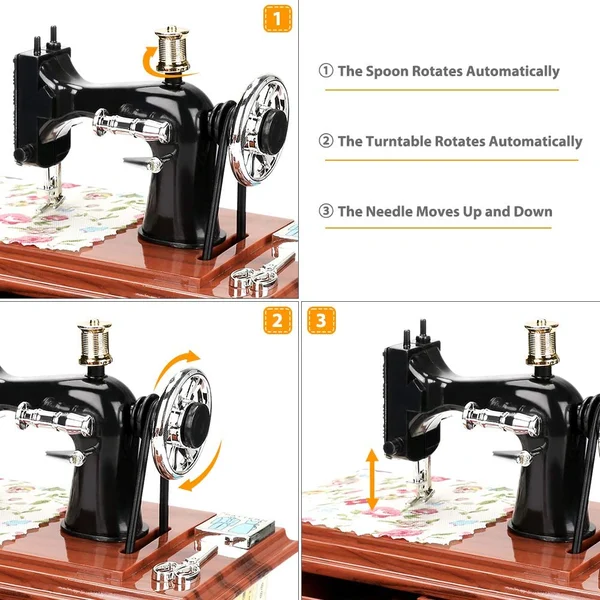 1

① The Spoon Rotates Automatically

② The Turntable Rotates Automatically

③ The Needle Moves Up and Down

2

3