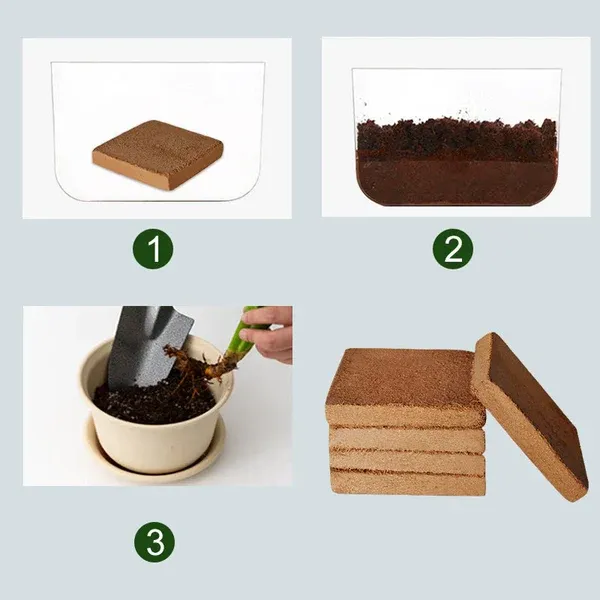 1

2

3