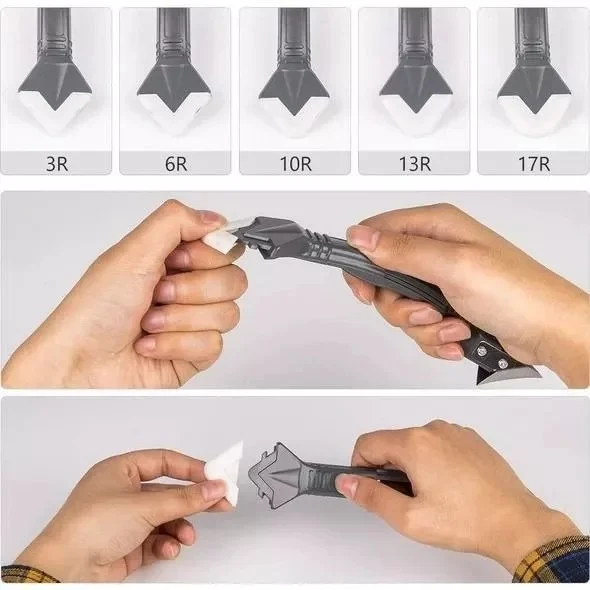 3R
6R
10R
13R
17R