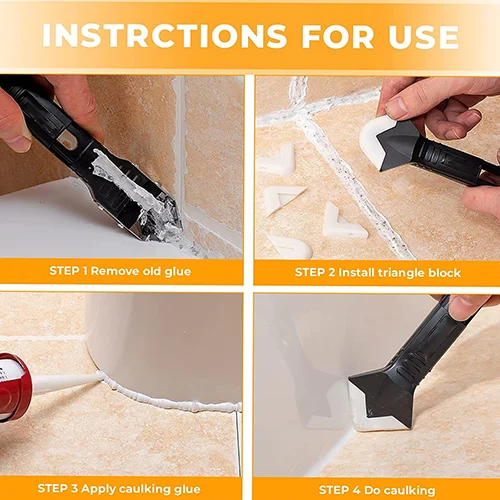 INSTRCTIONS FOR USE

STEP 1 Remove old glue

STEP 2 Install triangle block

STEP 3 Apply caulking glue

STEP 4 Do caulking