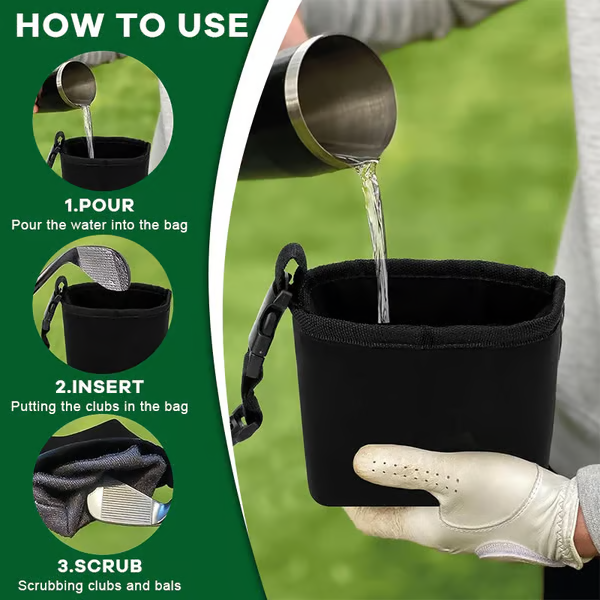 HOW TO USE

1.POUR
Pour the water into the bag

2.INSERT
Putting the clubs in the bag

3.SCRUB
Scrubbing clubs and bals