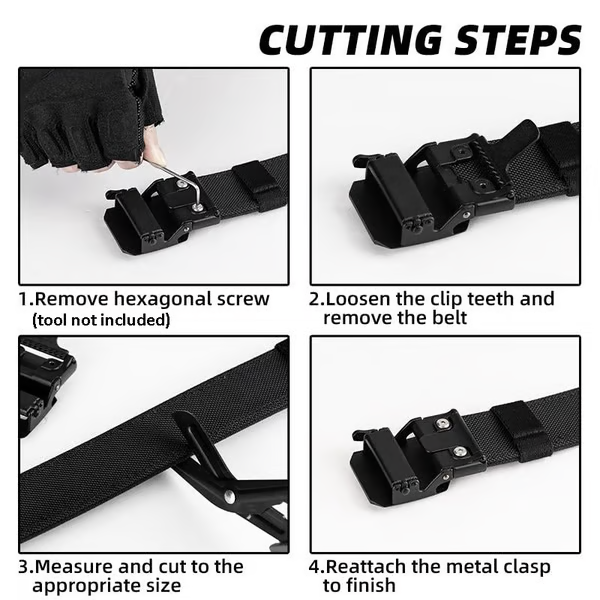 CUTTING STEPS

1.Remove hexagonal screw
(tool not included)

2.Loosen the clip teeth and remove the belt

3.Measure and cut to the appropriate size

4.Reattach the metal clasp to finish