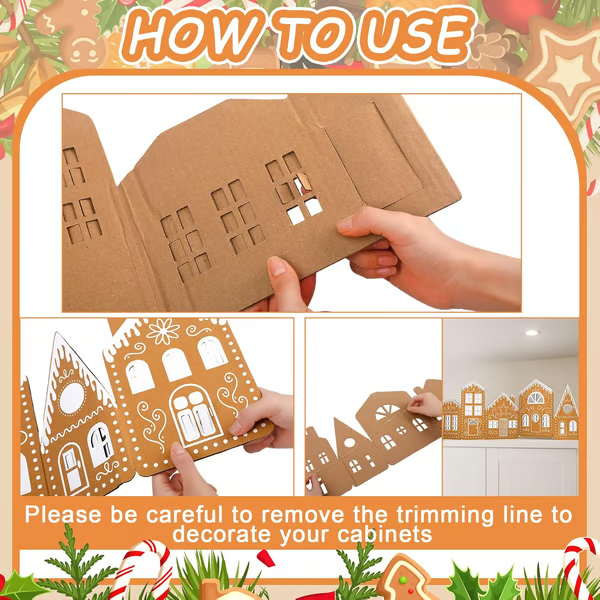 HOW TO USE

Please be careful to remove the trimming line to decorate your cabinets