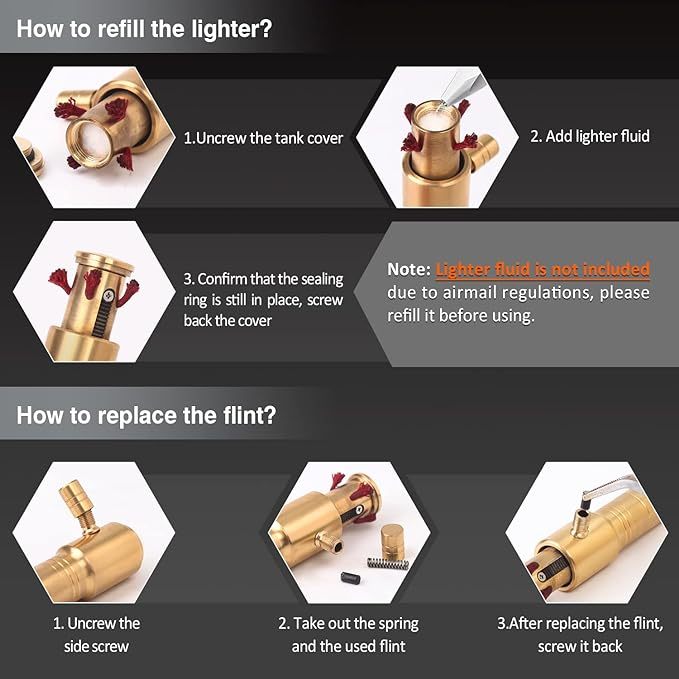 How to refill the lighter?

1.Uncrew the tank cover

2. Add lighter fluid

3. Confirm that the sealing ring is still in place, screw back the cover

Note: Lighter fluid is not included due to airmail regulations, please refill it before using.

How to replace the flint?

1. Uncrew the side screw

2. Take out the spring and the used flint

3.After replacing the flint, screw it back