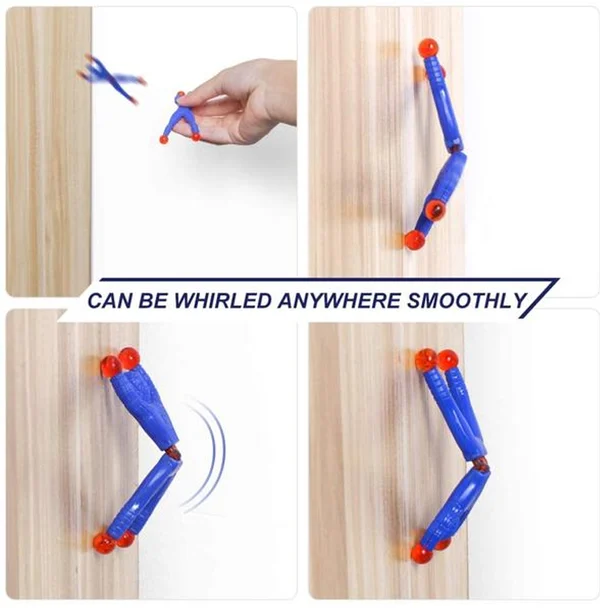 CAN BE WHIRLED ANYWHERE SMOOTHLY