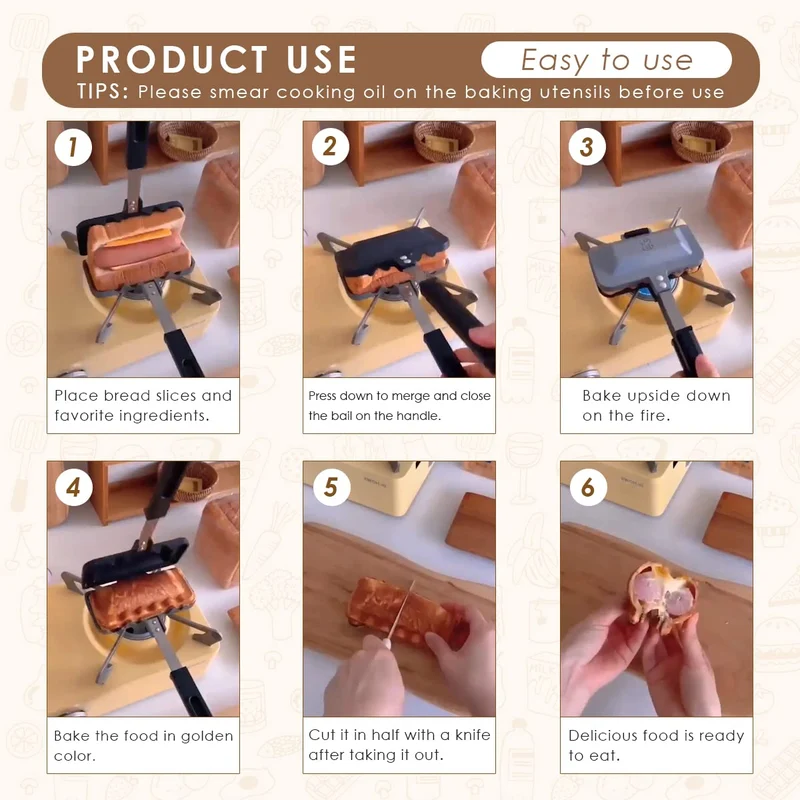 PRODUCT USE

Easy to use

TIPS: Please smear cooking oil on the baking utensils before use

1

Place bread slices and favorite ingredients.

2

Press down to merge and close the bail on the handle.

3

Bake upside down on the fire.

4

Bake the food in golden color.

5

Cut it in half with a knife after taking it out.

6

Delicious food is ready to eat.