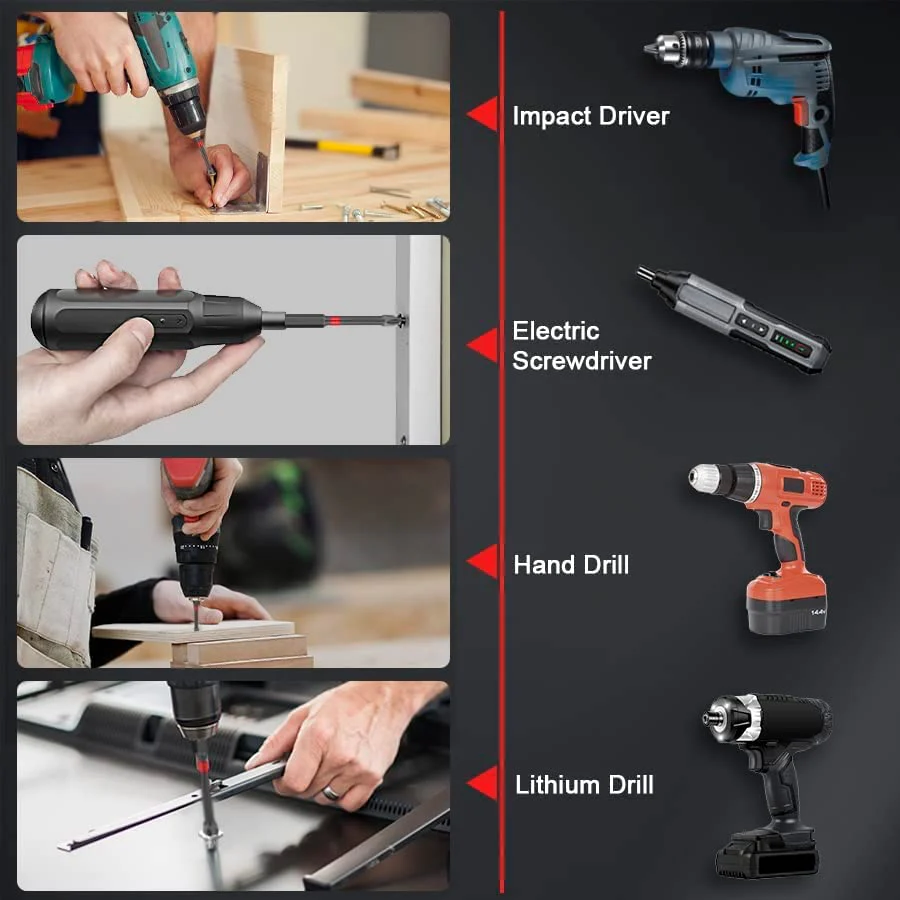 Impact Driver

Electric Screwdriver

Hand Drill

14.4V

Lithium Drill