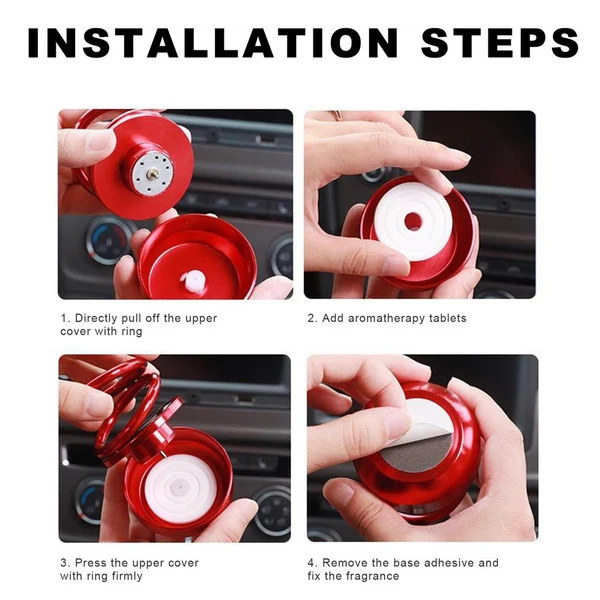 INSTALLATION STEPS

1. Directly pull off the upper cover with ring

2. Add aromatherapy tablets

3. Press the upper cover with ring firmly

4. Remove the base adhesive and fix the fragrance