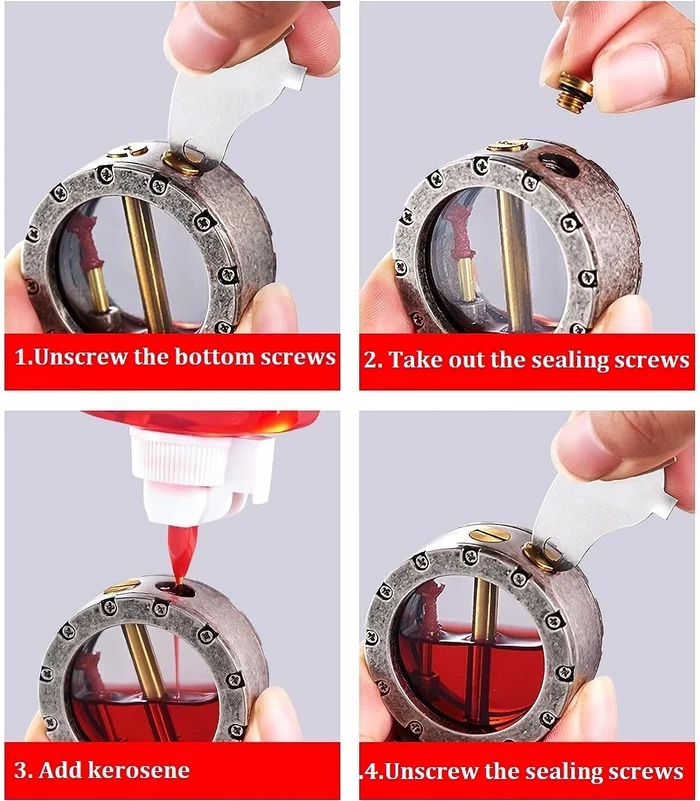 1.Unscrew the bottom screws

2. Take out the sealing screws

3. Add kerosene

.4.Unscrew the sealing screws