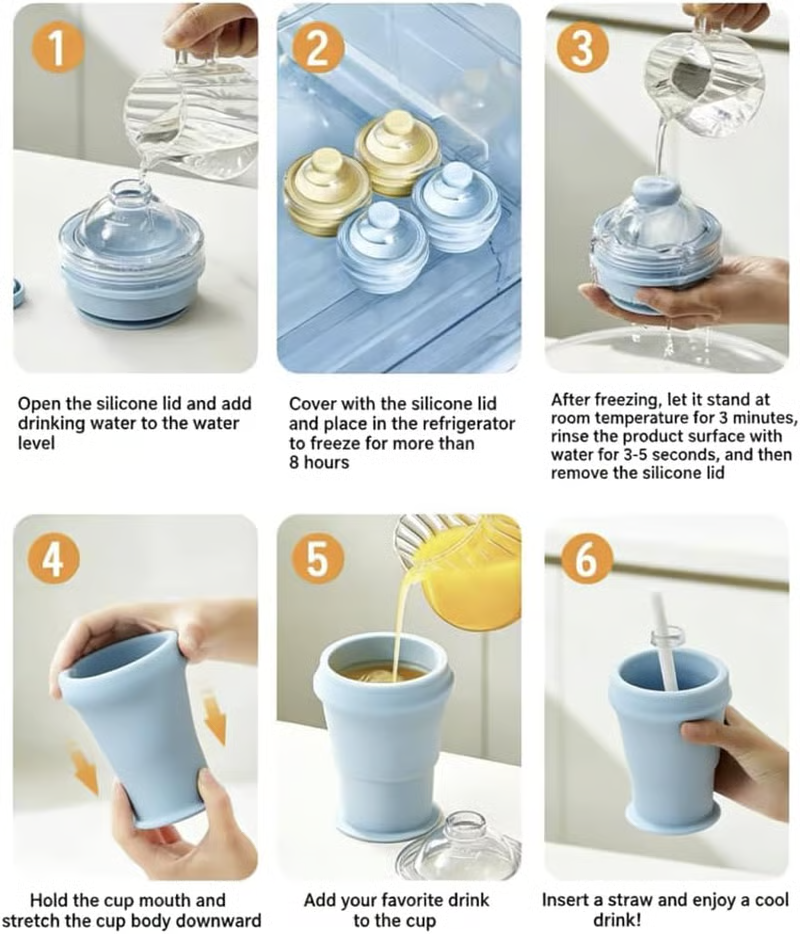 1

Open the silicone lid and add drinking water to the water level

2

Cover with the silicone lid and place in the refrigerator to freeze for more than 8 hours

3

After freezing, let it stand at room temperature for 3 minutes, rinse the product surface with water for 3-5 seconds, and then remove the silicone lid

4

Hold the cup mouth and stretch the cup body downward

5

Add your favorite drink to the cup

6

Insert a straw and enjoy a cool drink!