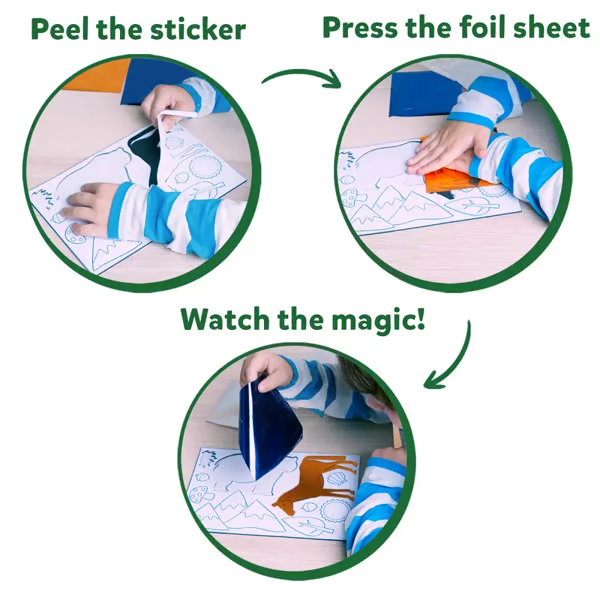 Peel the sticker

Press the foil sheet

Watch the magic!