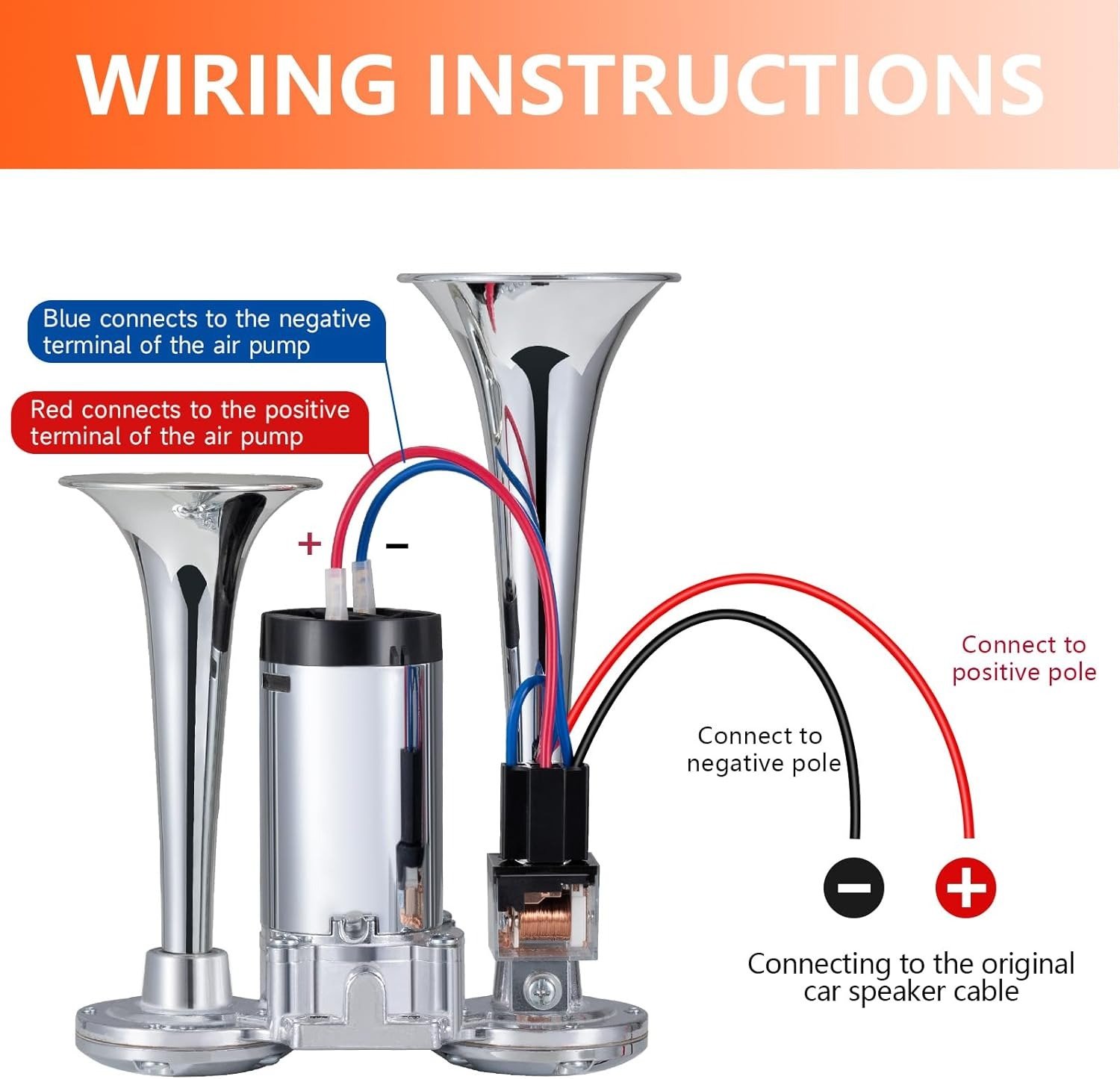 WIRING INSTRUCTIONS

Blue connects to the negative terminal of the air pump

Red connects to the positive terminal of the air pump

+

−

Connect to positive pole

Connect to negative pole

−

+

Connecting to the original car speaker cable