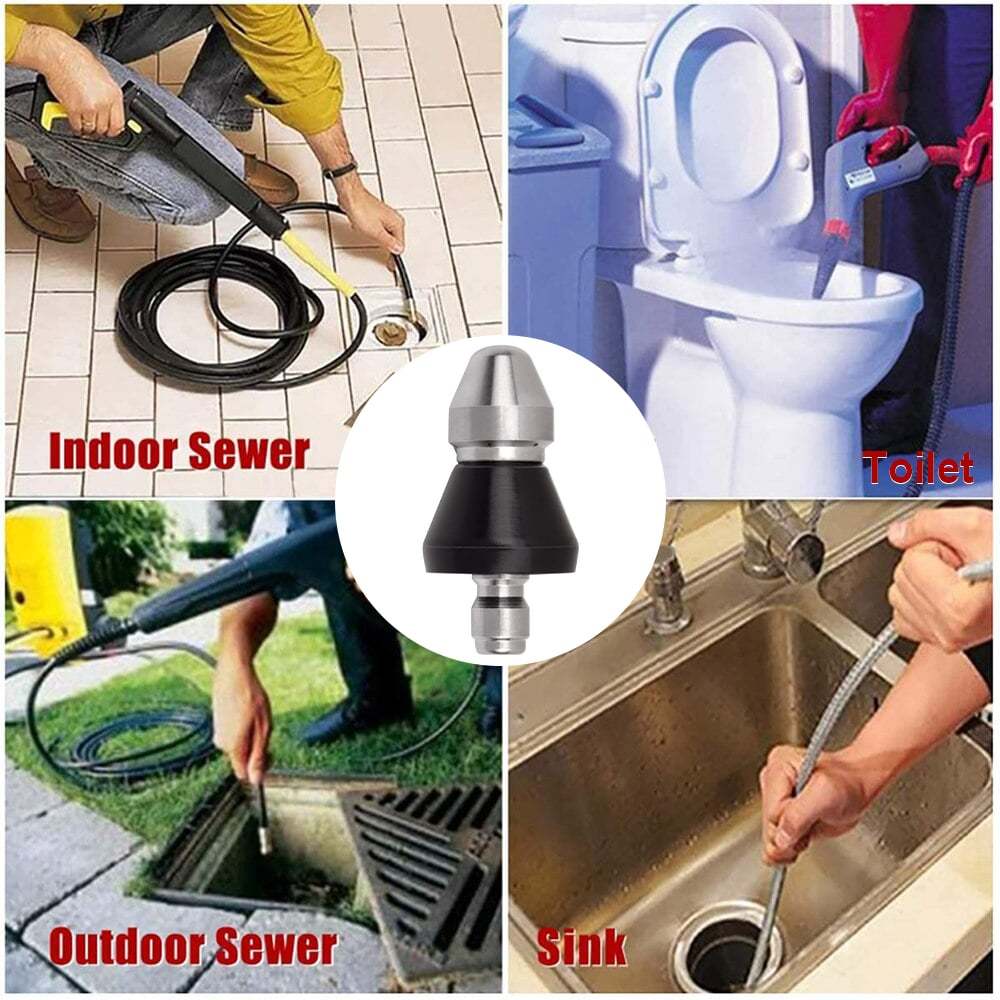 Indoor Sewer

Toilet

Outdoor Sewer

Sink