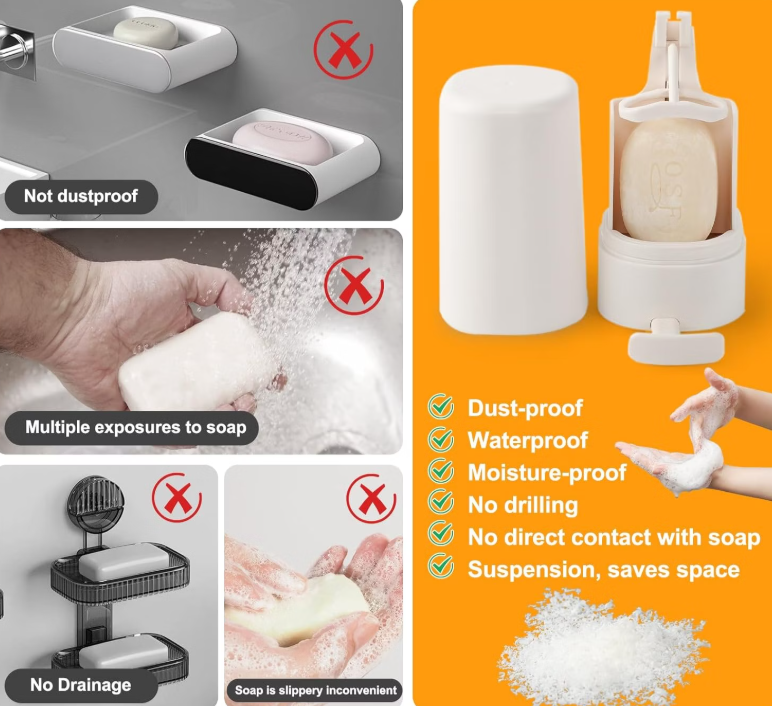 Not dustproof

Multiple exposures to soap

No Drainage

Soap is slippery inconvenient

OSF

Dust-proof
Waterproof
Moisture-proof
No drilling
No direct contact with soap
Suspension, saves space