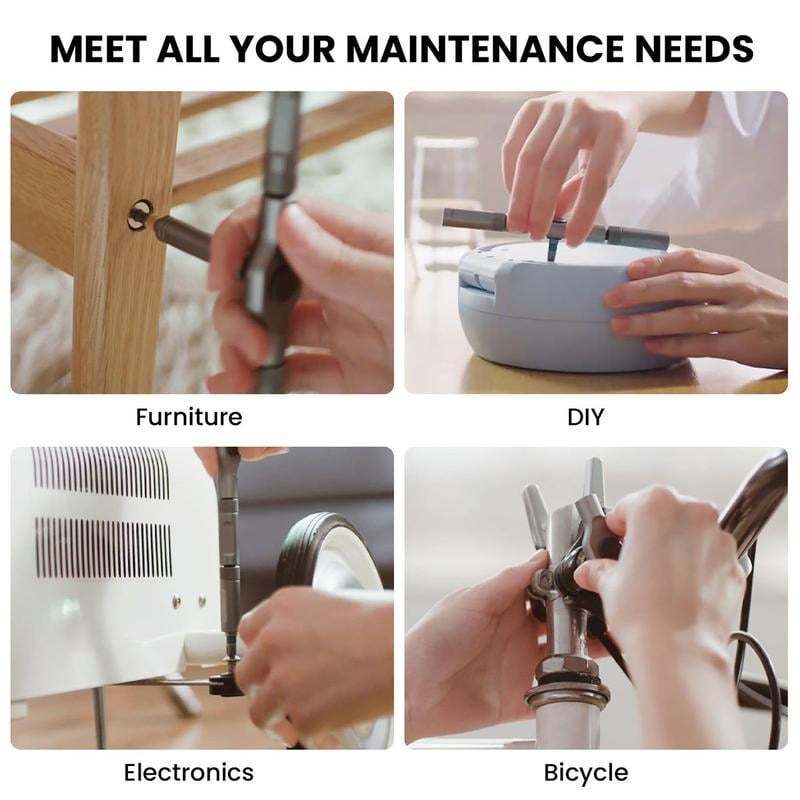 MEET ALL YOUR MAINTENANCE NEEDS

Furniture

DIY

Electronics

Bicycle