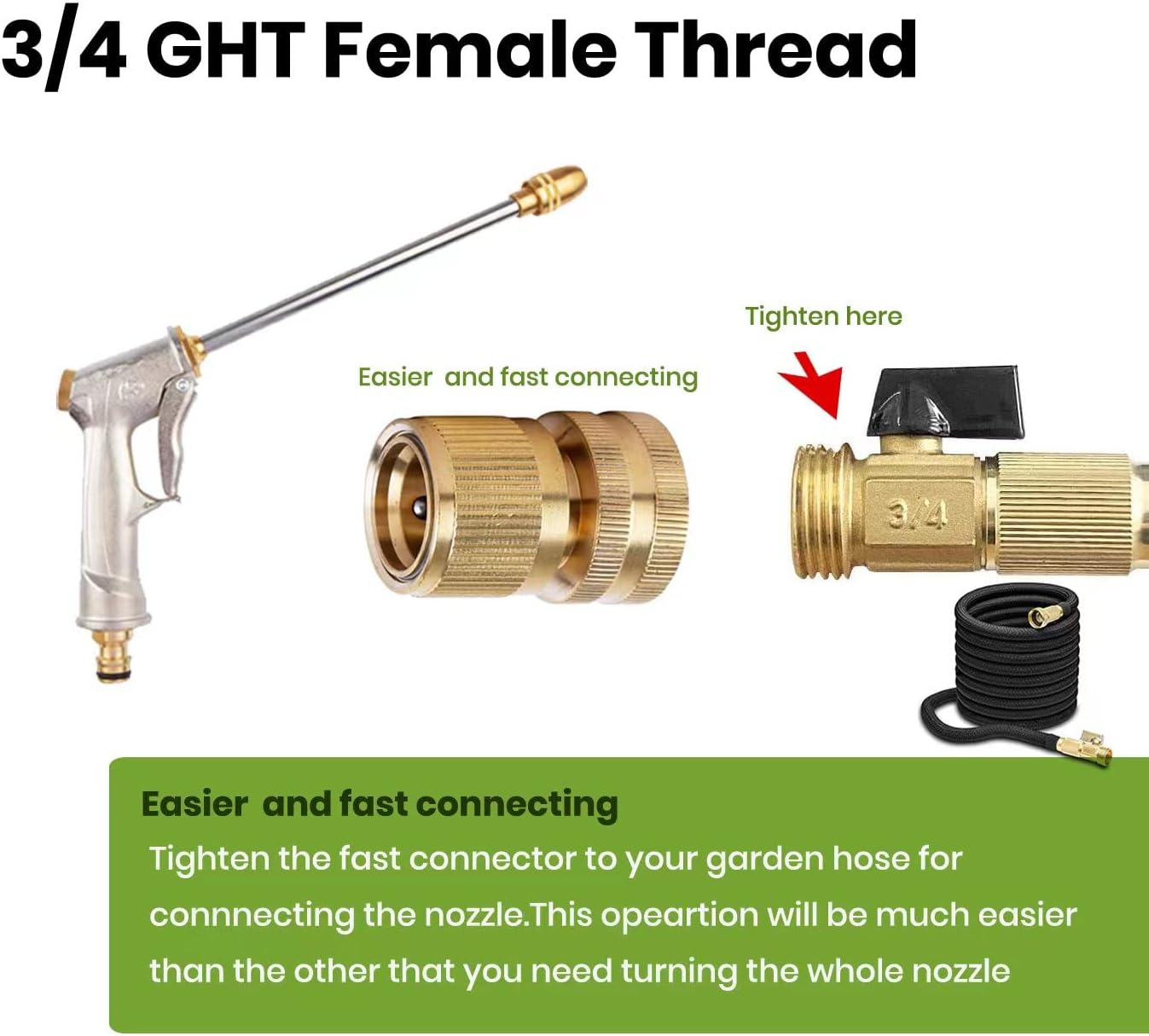 3/4 GHT Female Thread

Easier and fast connecting

Tighten here

3/4

Easier and fast connecting

Tighten the fast connector to your garden hose for connnecting the nozzle.This opeartion will be much easier than the other that you need turning the whole nozzle