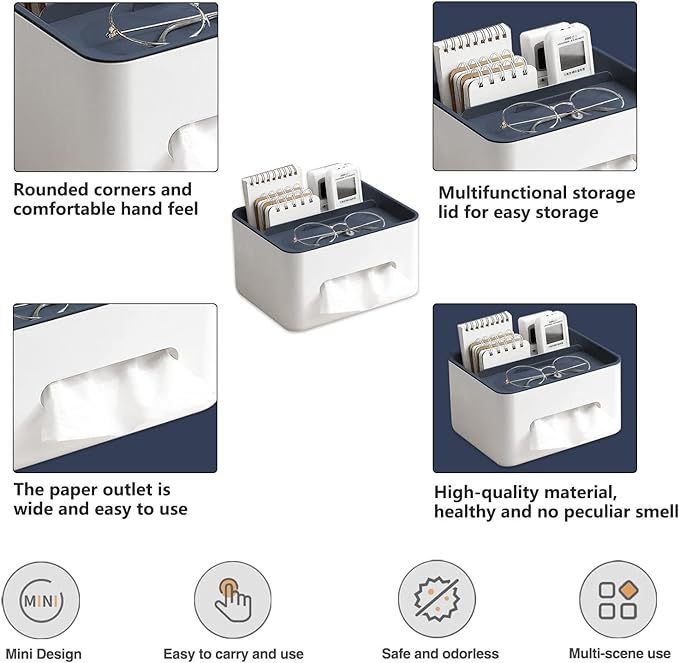 Rounded corners and comfortable hand feel

Multifunctional storage lid for easy storage

The paper outlet is wide and easy to use

High-quality material, healthy and no peculiar smell

MINI

Mini Design

Easy to carry and use

Safe and odorless

Multi-scene use