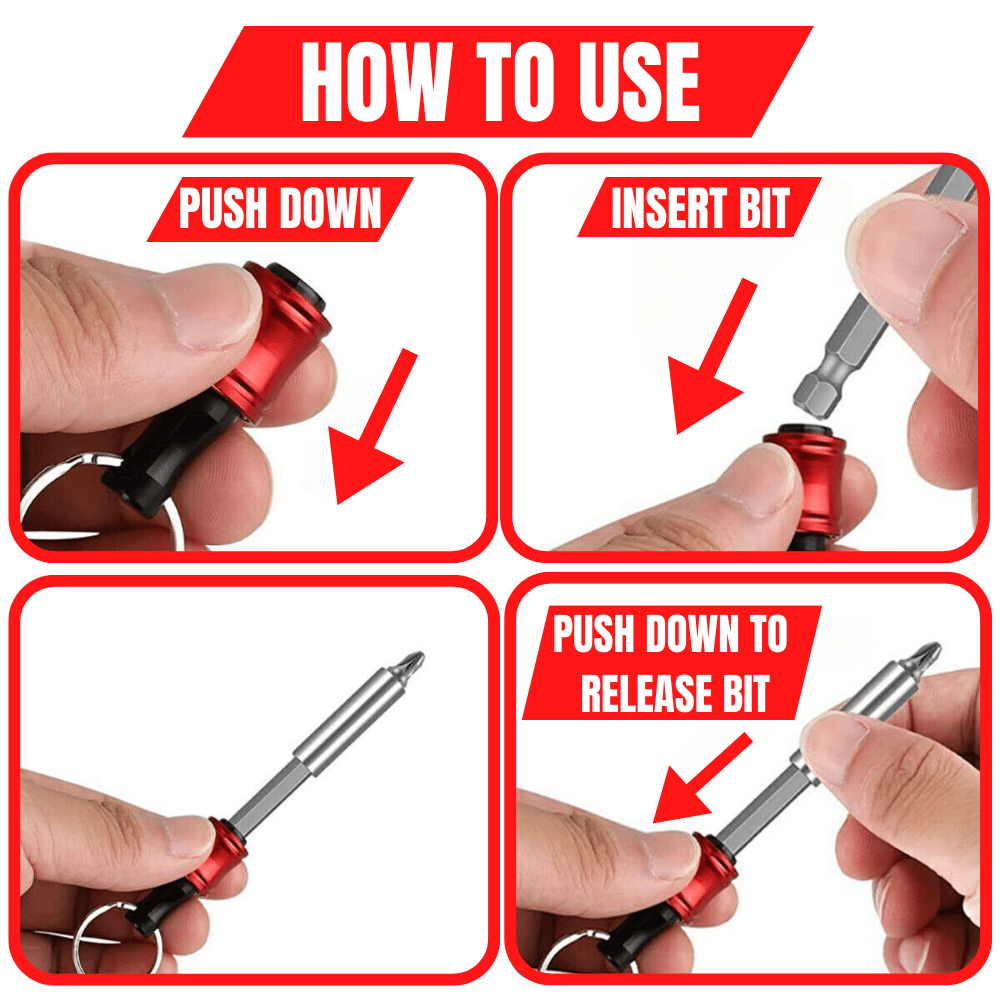 HOW TO USE

PUSH DOWN

INSERT BIT

PUSH DOWN TO RELEASE BIT