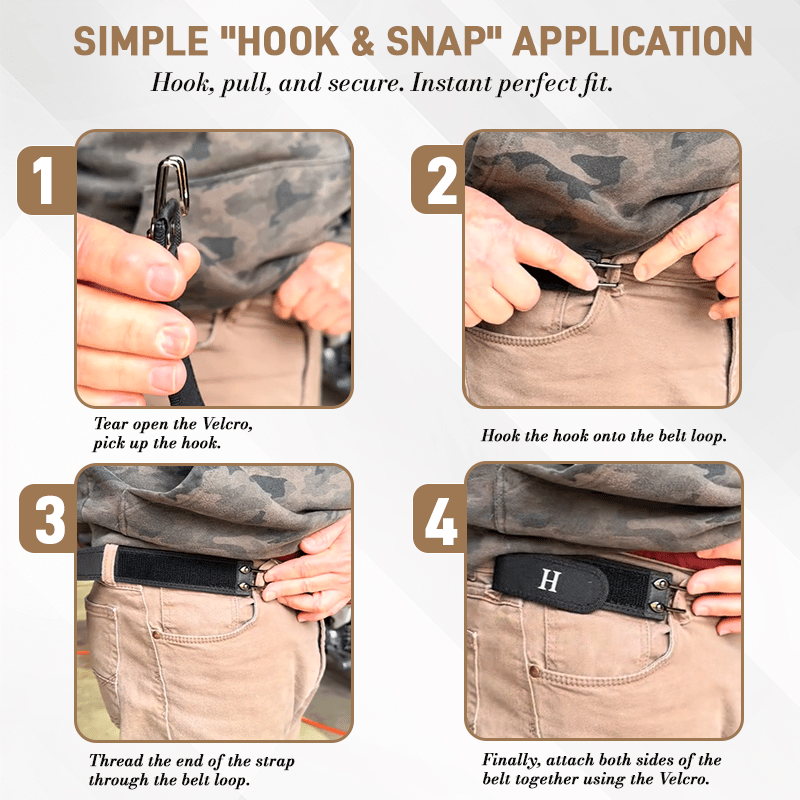 SIMPLE "HOOK & SNAP" APPLICATION
Hook, pull, and secure. Instant perfect fit.

1

Tear open the Velcro, pick up the hook.

2

Hook the hook onto the belt loop.

3

Thread the end of the strap through the belt loop.

4

H

Finally, attach both sides of the belt together using the Velcro.