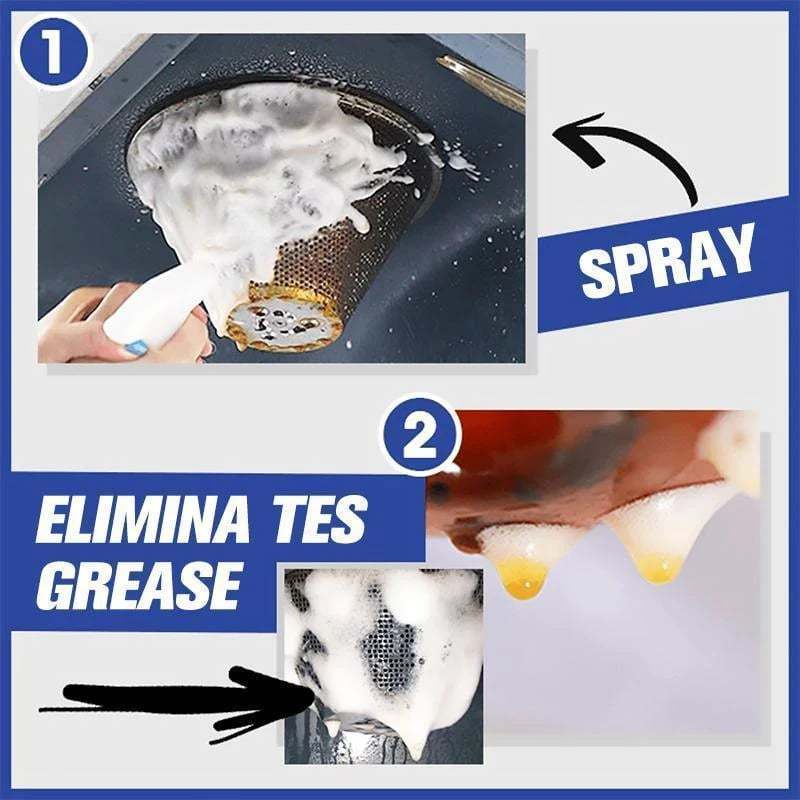 1

SPRAY

2

ELIMINA TES GREASE