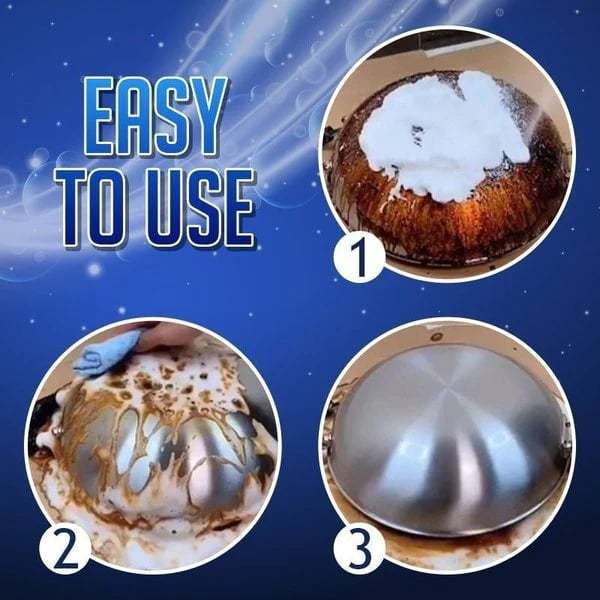 EASY TO USE

1

2

3