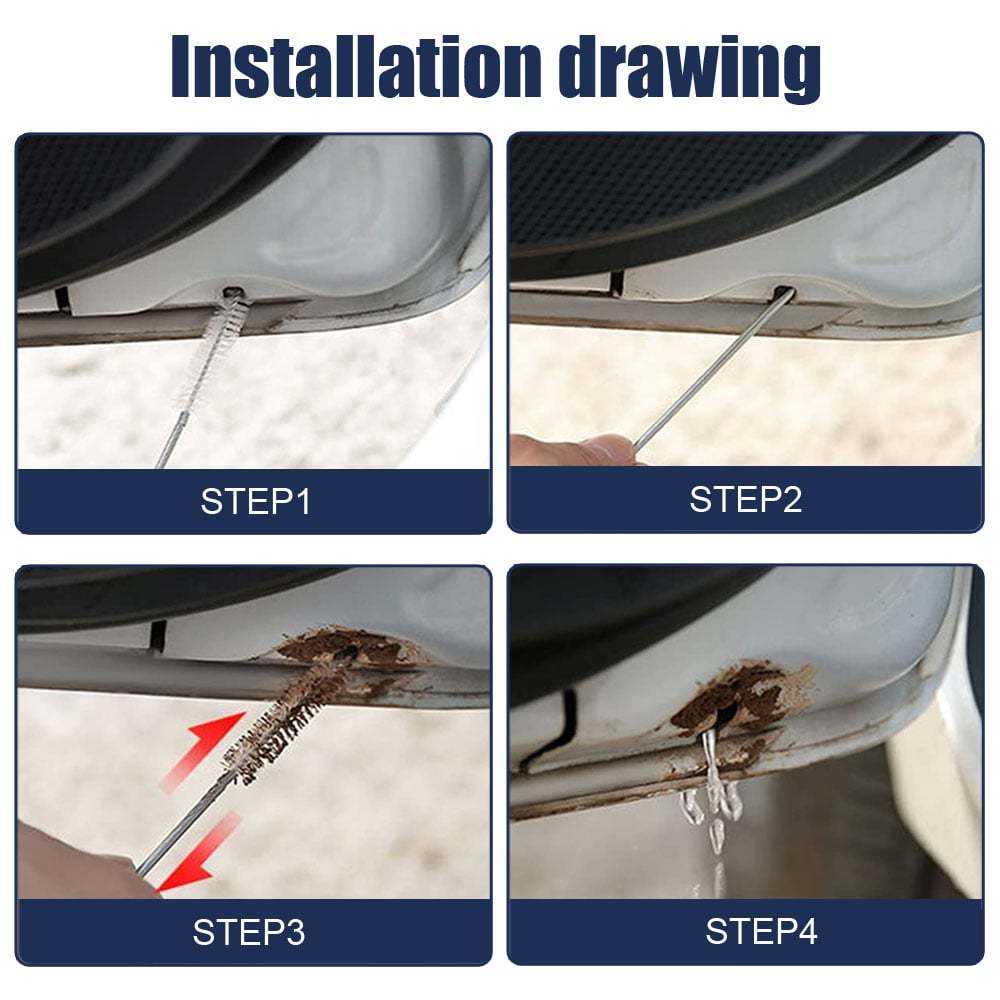 Installation drawing

STEP1

STEP2

STEP3

STEP4