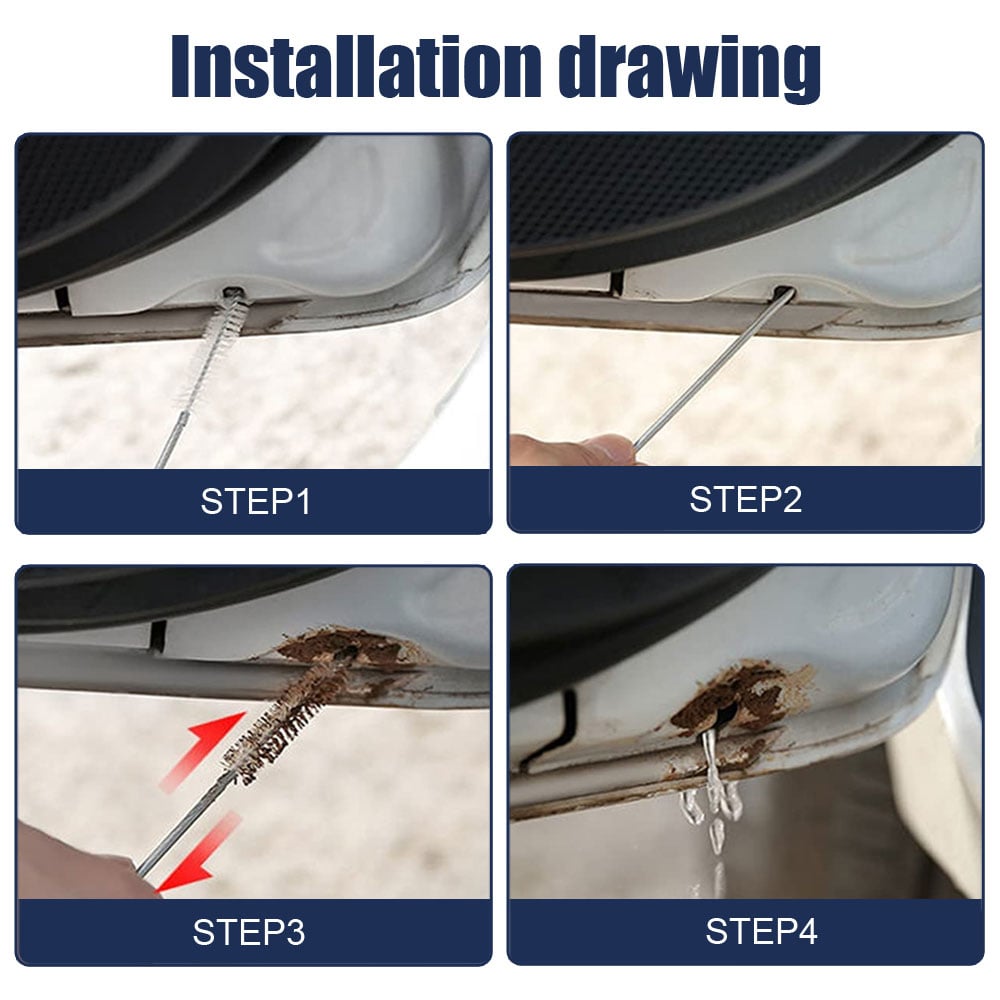 Installation drawing

STEP1

STEP2

STEP3

STEP4