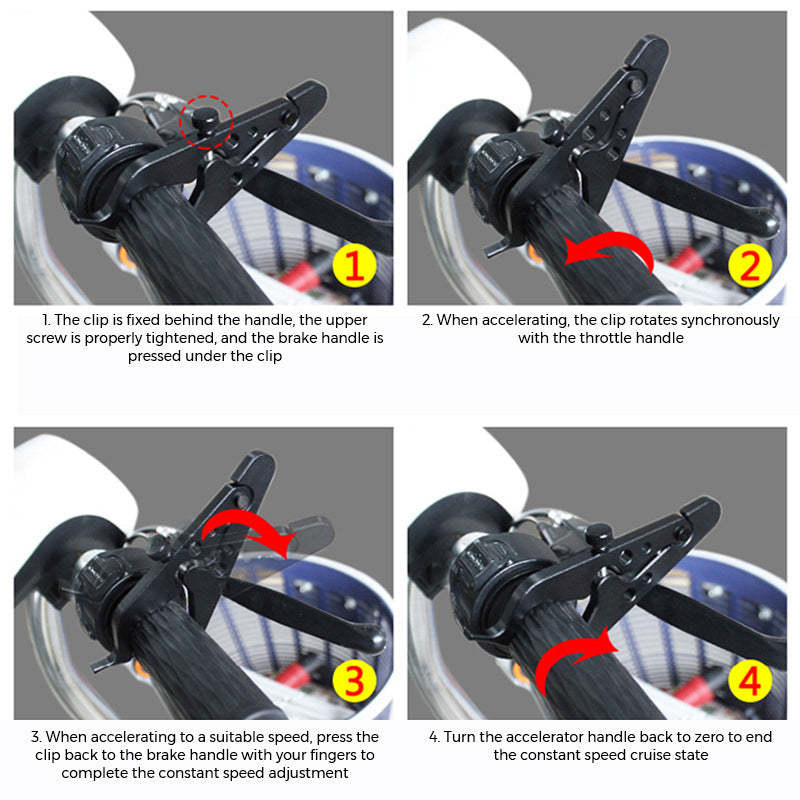 1

1. The clip is fixed behind the handle, the upper screw is properly tightened, and the brake handle is pressed under the clip

2

2. When accelerating, the clip rotates synchronously with the throttle handle

3

3. When accelerating to a suitable speed, press the clip back to the brake handle with your fingers to complete the constant speed adjustment

4

4. Turn the accelerator handle back to zero to end the constant speed cruise state