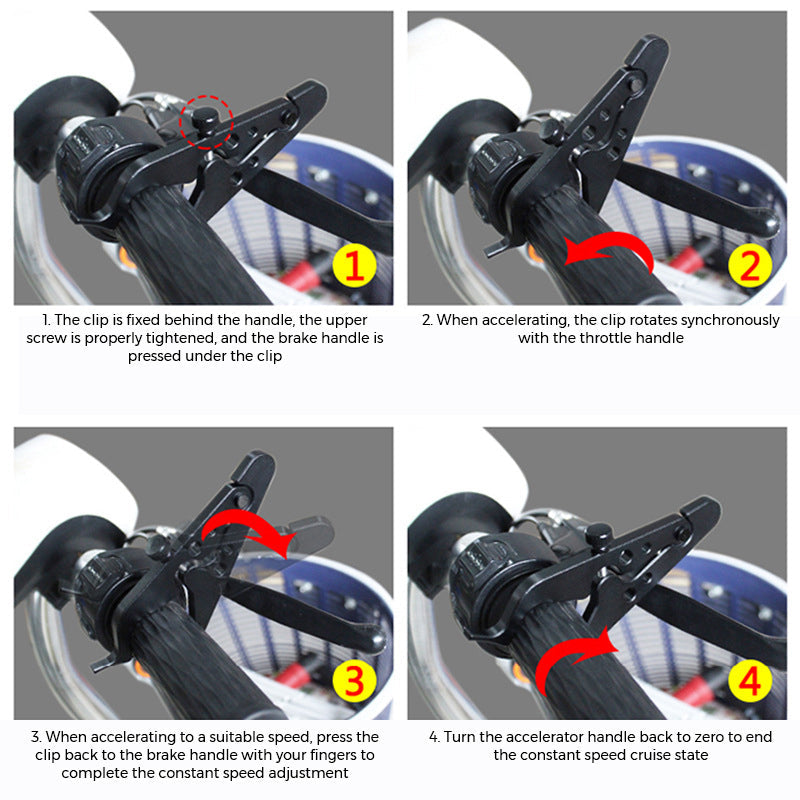 1

1. The clip is fixed behind the handle, the upper screw is properly tightened, and the brake handle is pressed under the clip

2

2. When accelerating, the clip rotates synchronously with the throttle handle

3

3. When accelerating to a suitable speed, press the clip back to the brake handle with your fingers to complete the constant speed adjustment

4

4. Turn the accelerator handle back to zero to end the constant speed cruise state