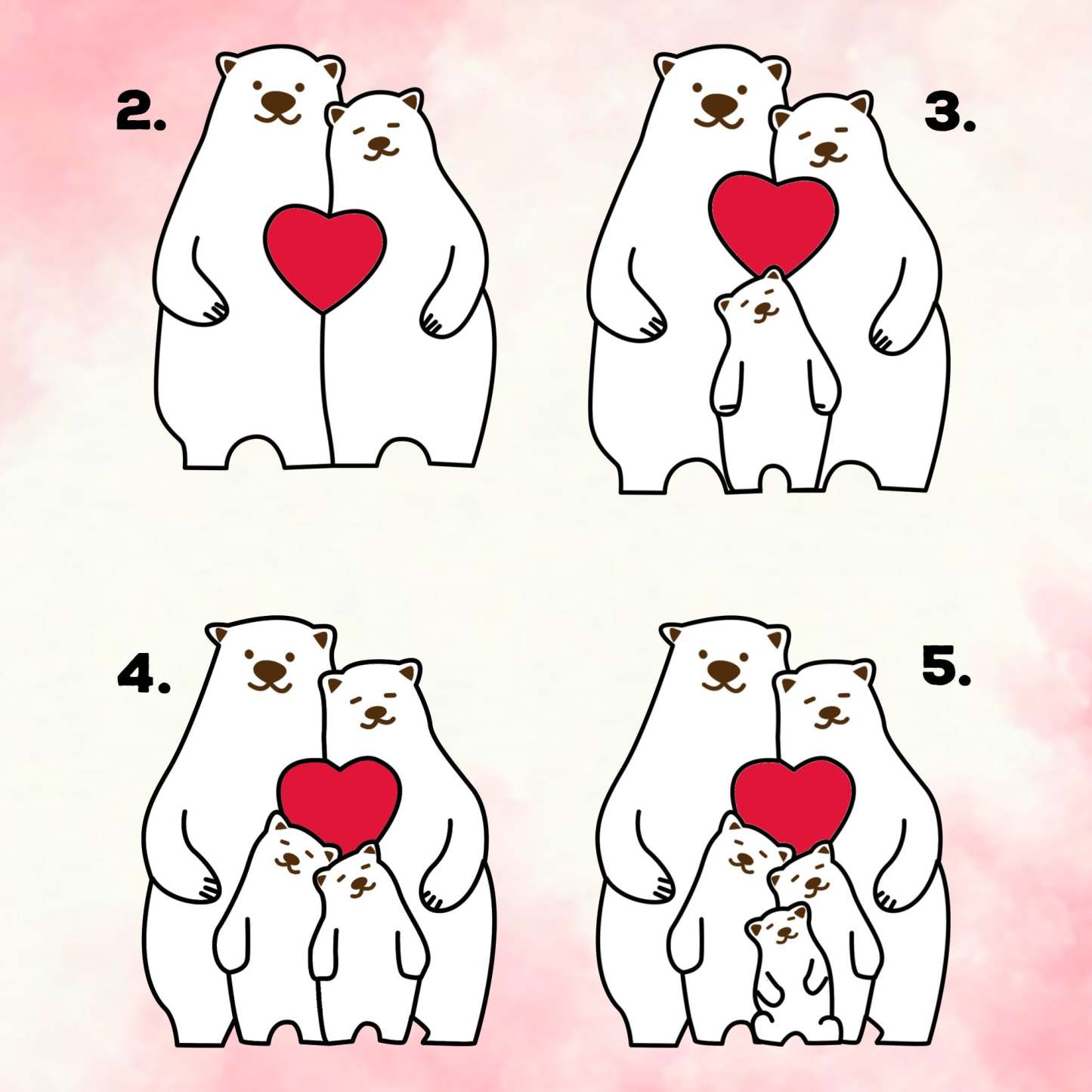 2.

3.

4.

5.