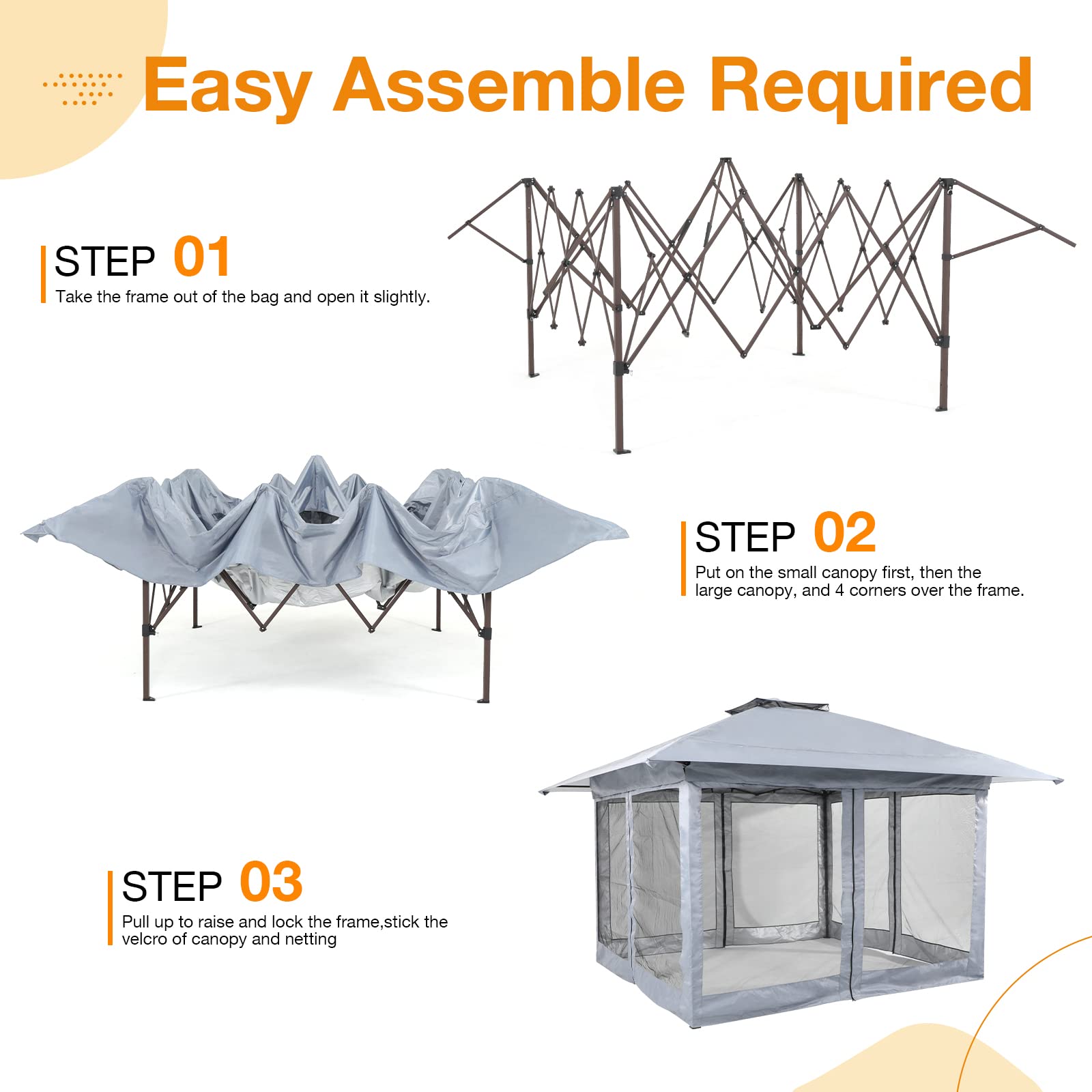 Easy Assemble Required

STEP 01
Take the frame out of the bag and open it slightly.

STEP 02
Put on the small canopy first, then the large canopy, and 4 corners over the frame.

STEP 03
Pull up to raise and lock the frame,stick the velcro of canopy and netting