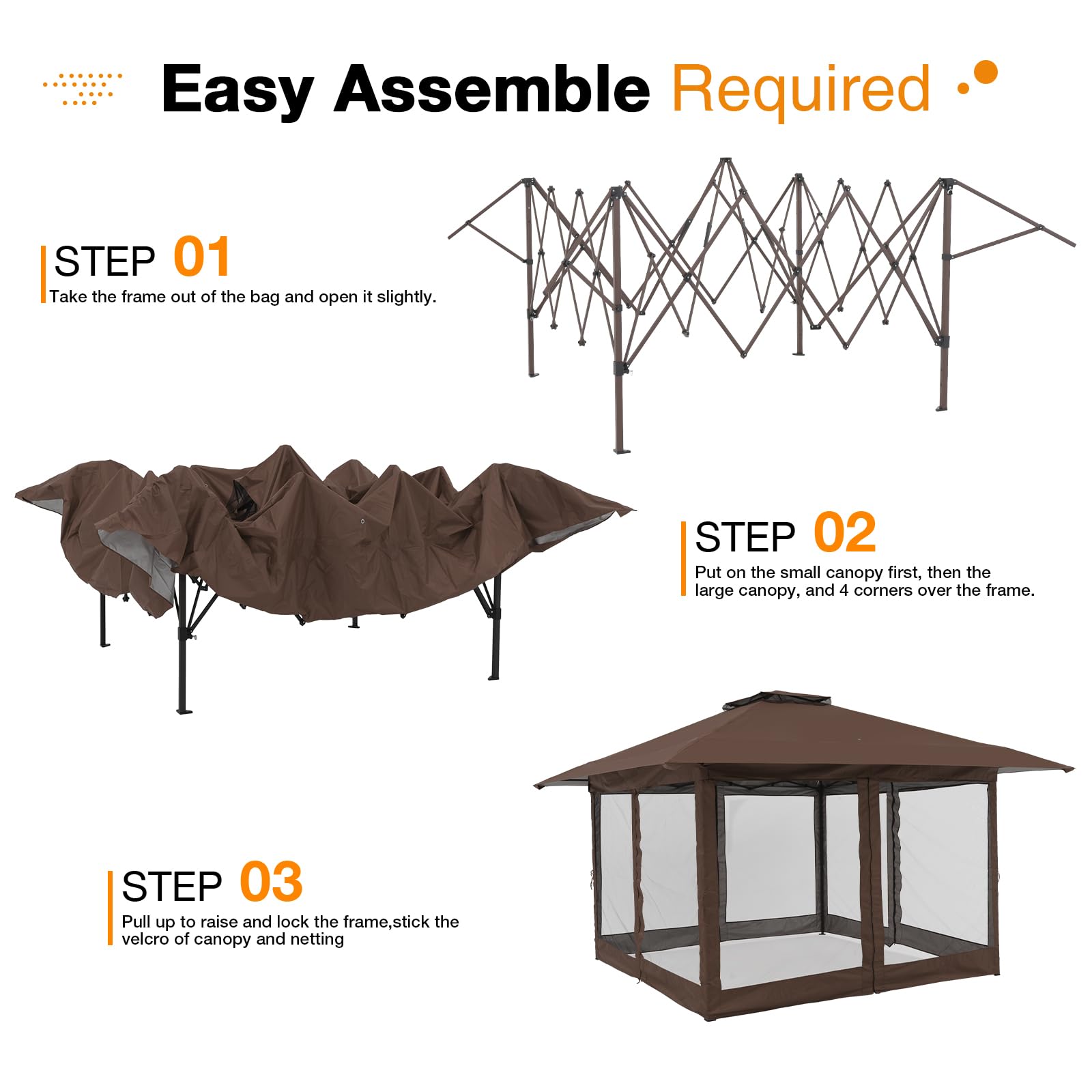 Easy Assemble Required

STEP 01
Take the frame out of the bag and open it slightly.

STEP 02
Put on the small canopy first, then the large canopy, and 4 corners over the frame.

STEP 03
Pull up to raise and lock the frame,stick the velcro of canopy and netting