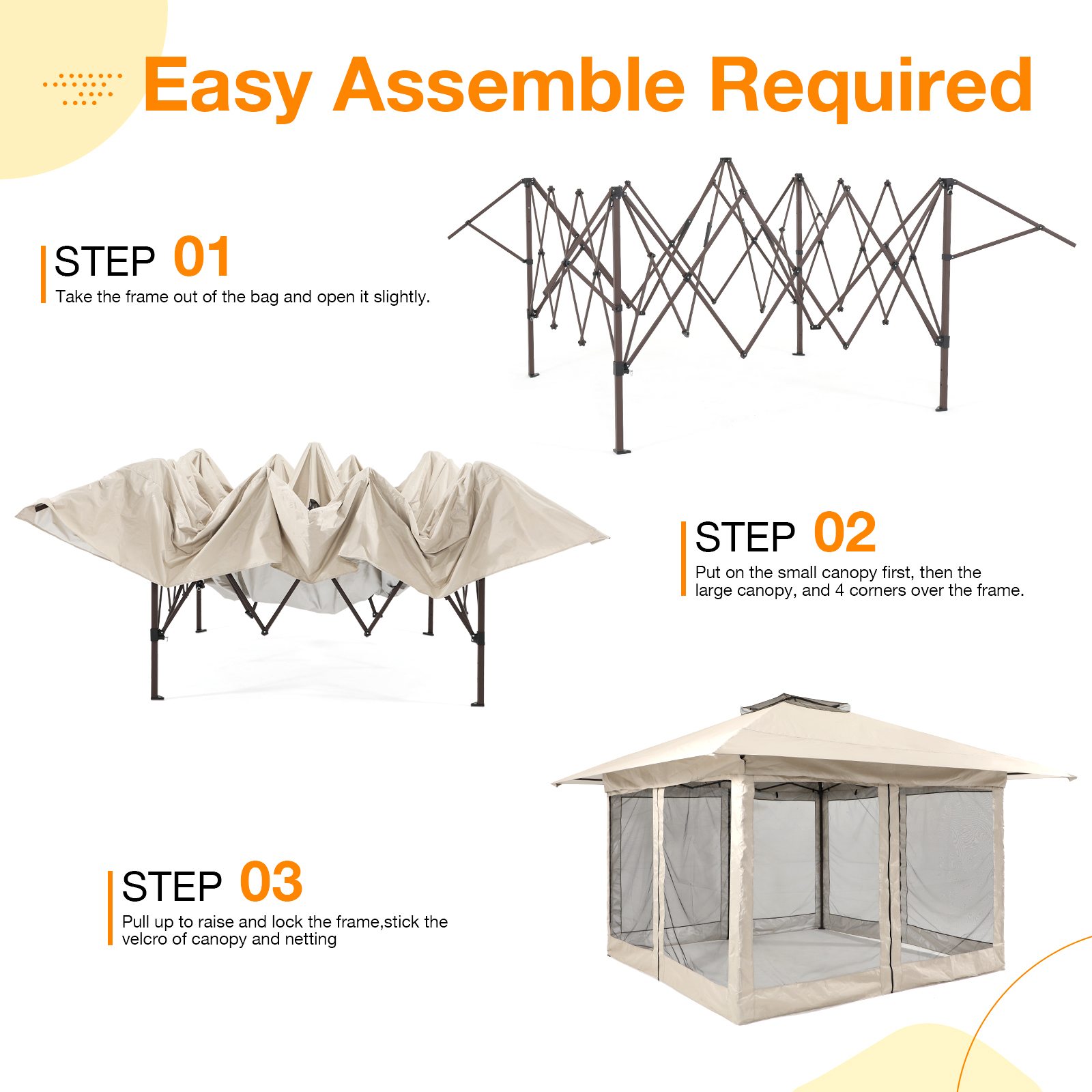 Easy Assemble Required

STEP 01
Take the frame out of the bag and open it slightly.

STEP 02
Put on the small canopy first, then the large canopy, and 4 corners over the frame.

STEP 03
Pull up to raise and lock the frame,stick the velcro of canopy and netting