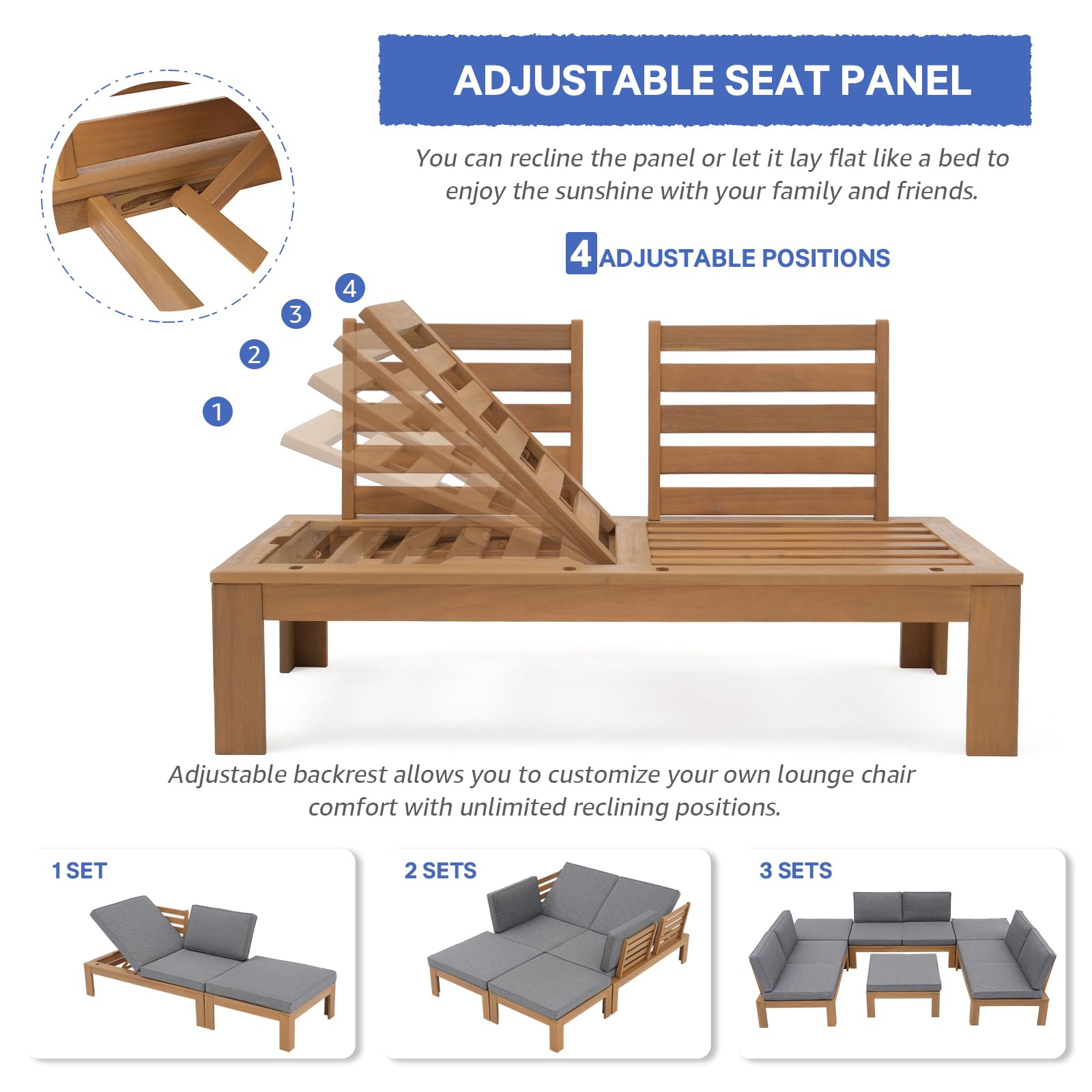 ADJUSTABLE SEAT PANEL

You can recline the panel or let it lay flat like a bed to enjoy the sunshine with your family and friends.

4 ADJUSTABLE POSITIONS

4
3
2
1

Adjustable backrest allows you to customize your own lounge chair comfort with unlimited reclining positions.

1 SET

2 SETS

3 SETS