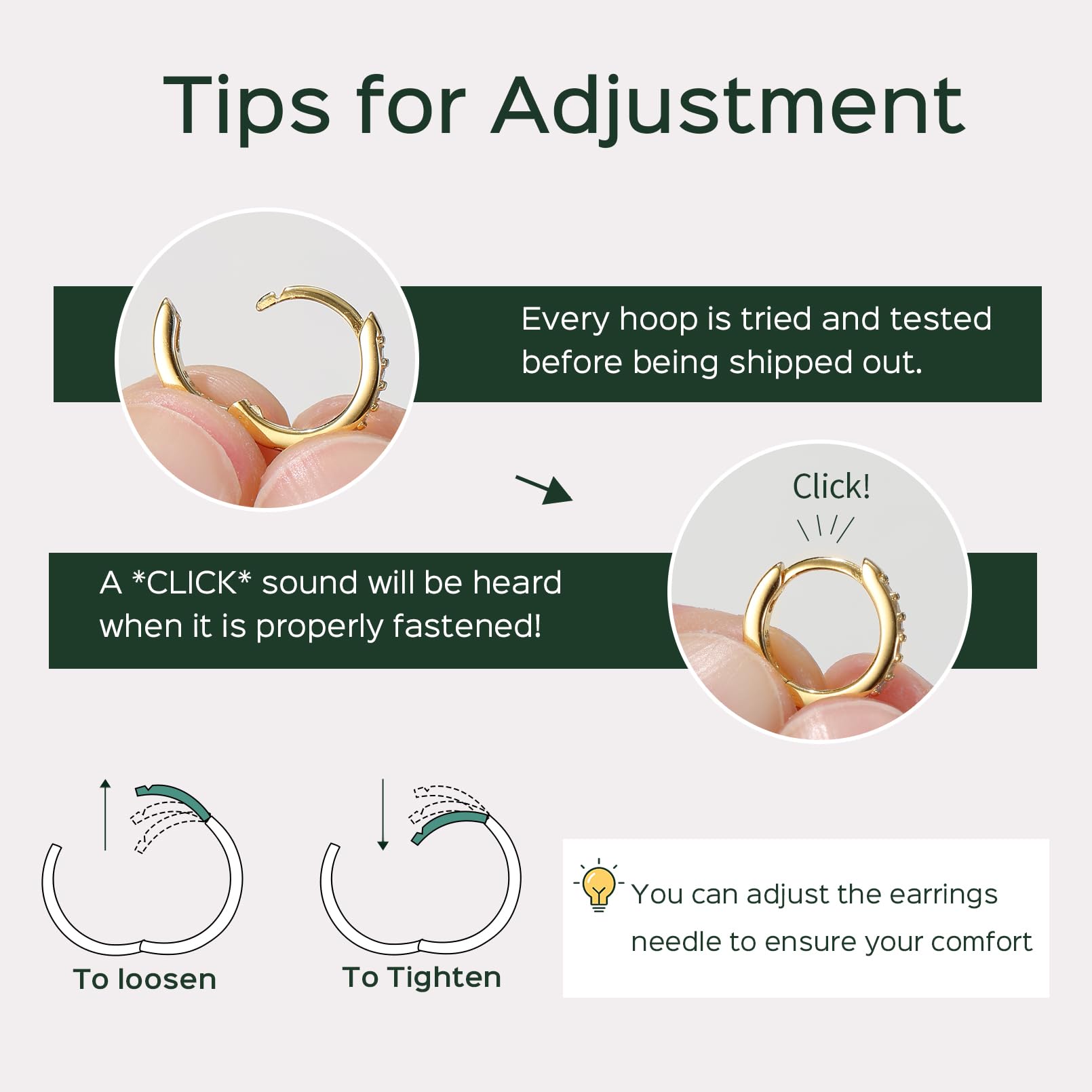 Tips for Adjustment

Every hoop is tried and tested before being shipped out.

Click!

A *CLICK* sound will be heard when it is properly fastened!

To loosen

To Tighten

You can adjust the earrings needle to ensure your comfort