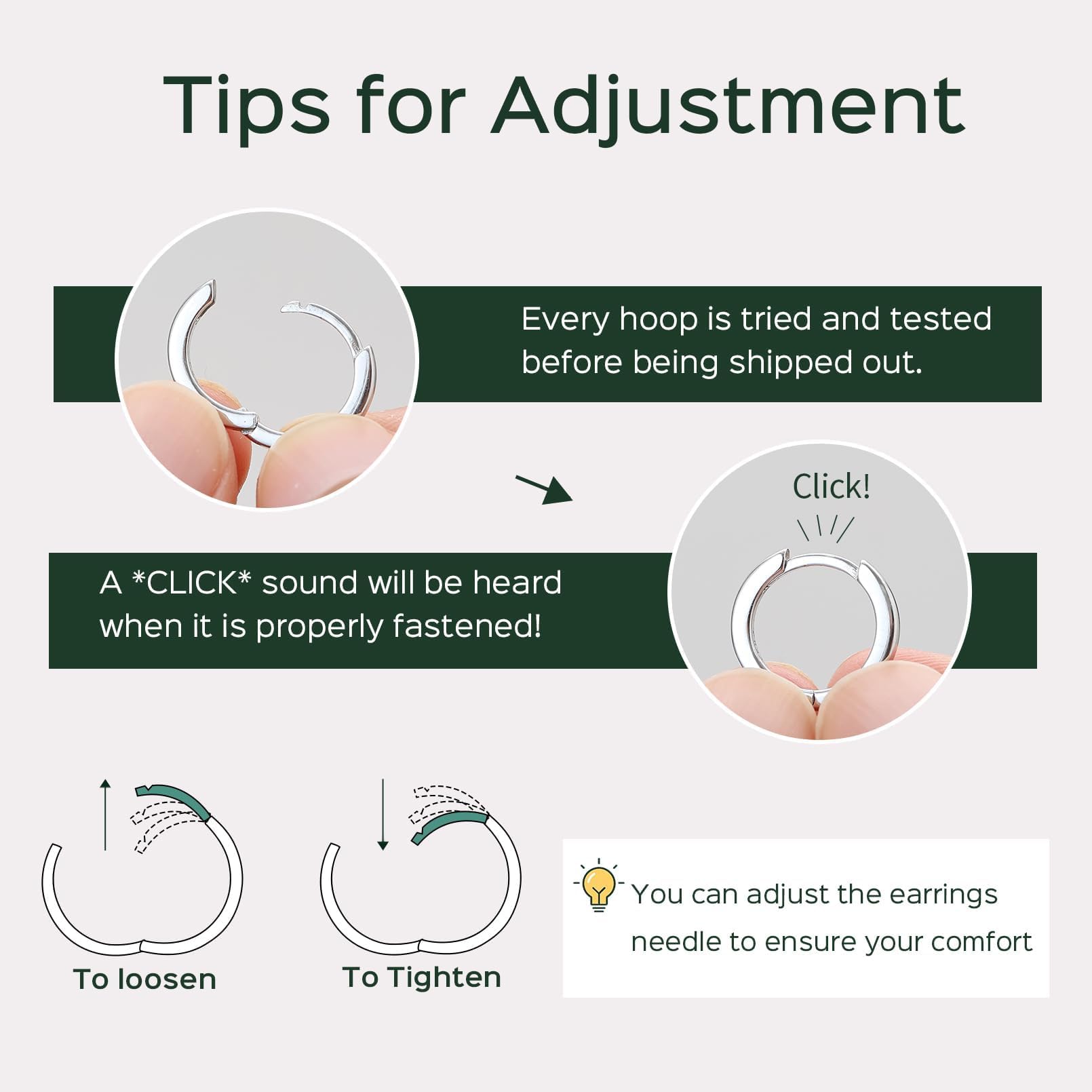 Tips for Adjustment

Every hoop is tried and tested before being shipped out.

Click!

A *CLICK* sound will be heard when it is properly fastened!

To loosen

To Tighten

You can adjust the earrings needle to ensure your comfort