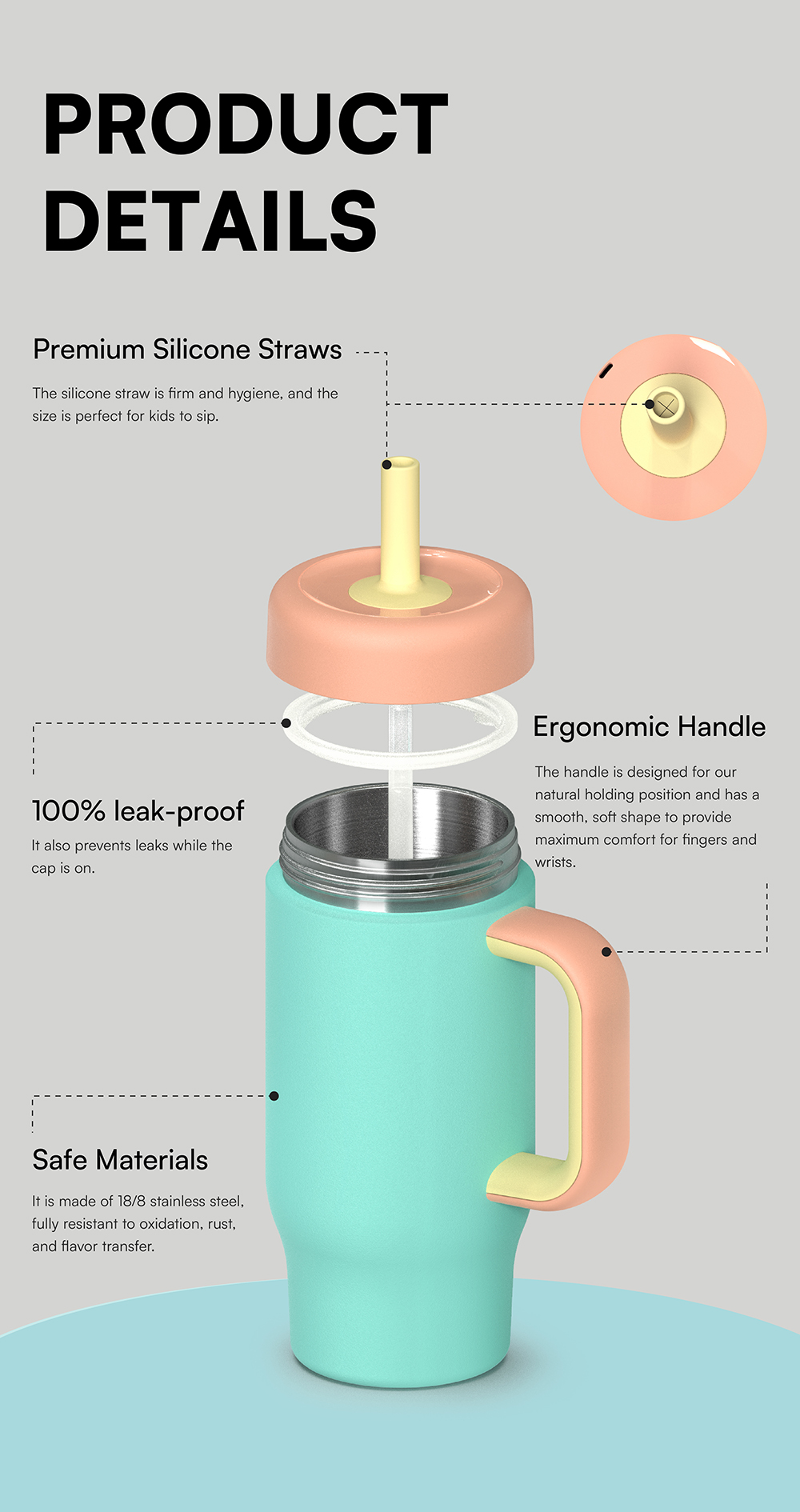 PRODUCT DETAILS

Premium Silicone Straws

The silicone straw is firm and hygiene, and the size is perfect for kids to sip.

Ergonomic Handle

The handle is designed for our natural holding position and has a smooth, soft shape to provide maximum comfort for fingers and wrists.

100% leak-proof

It also prevents leaks while the cap is on.

Safe Materials

It is made of 18/8 stainless steel, fully resistant to oxidation, rust, and flavor transfer.