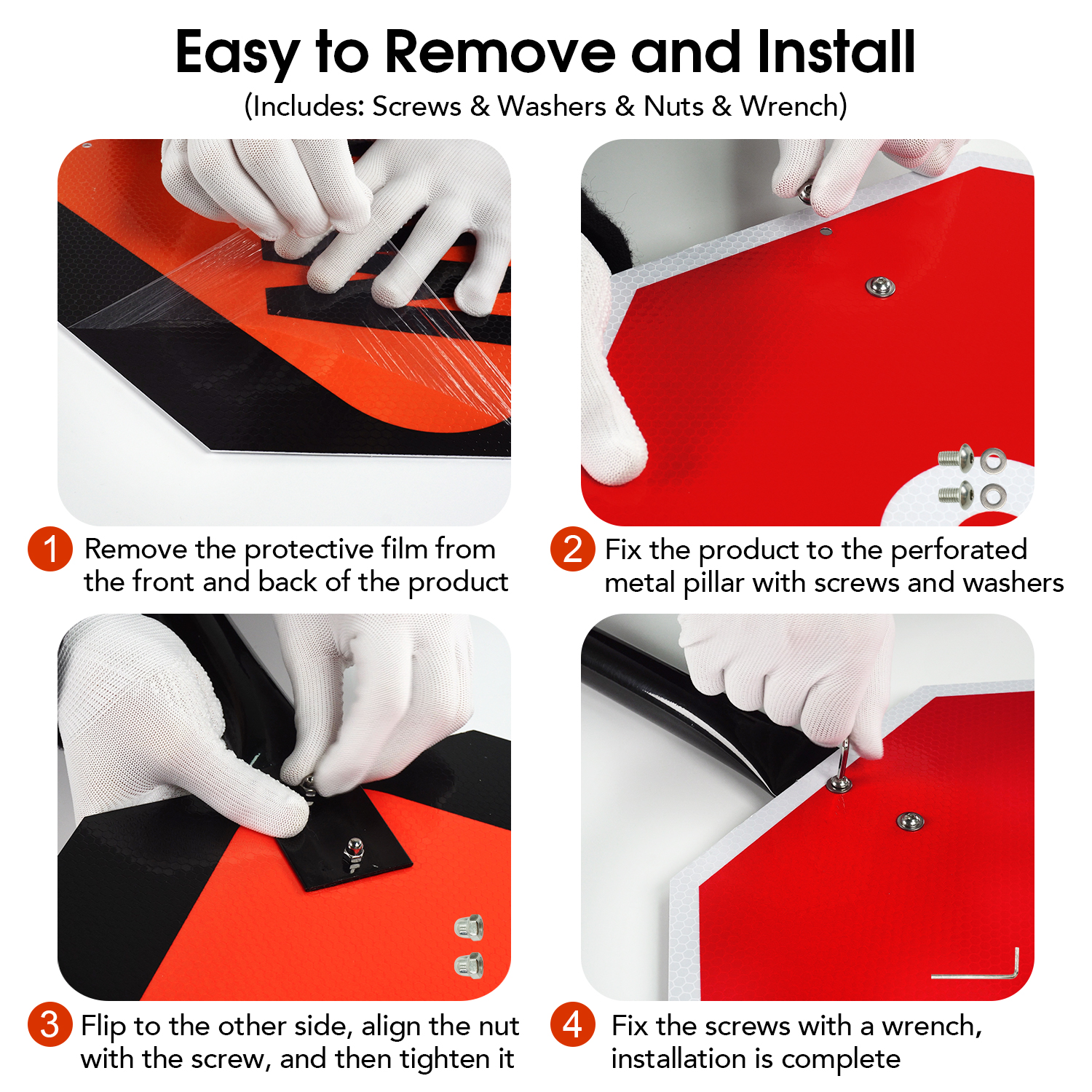 Easy to Remove and Install

(Includes: Screws & Washers & Nuts & Wrench)

1 Remove the protective film from the front and back of the product

2 Fix the product to the perforated metal pillar with screws and washers

3 Flip to the other side, align the nut with the screw, and then tighten it

4 Fix the screws with a wrench, installation is complete