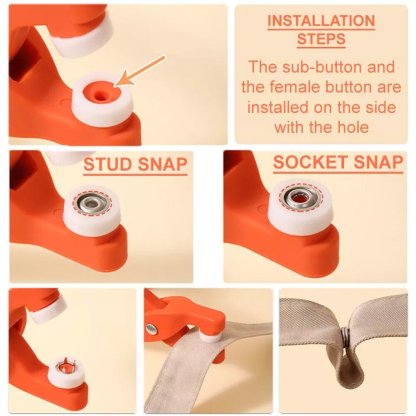 INSTALLATION STEPS

The sub-button and the female button are installed on the side with the hole

STUD SNAP

SOCKET SNAP