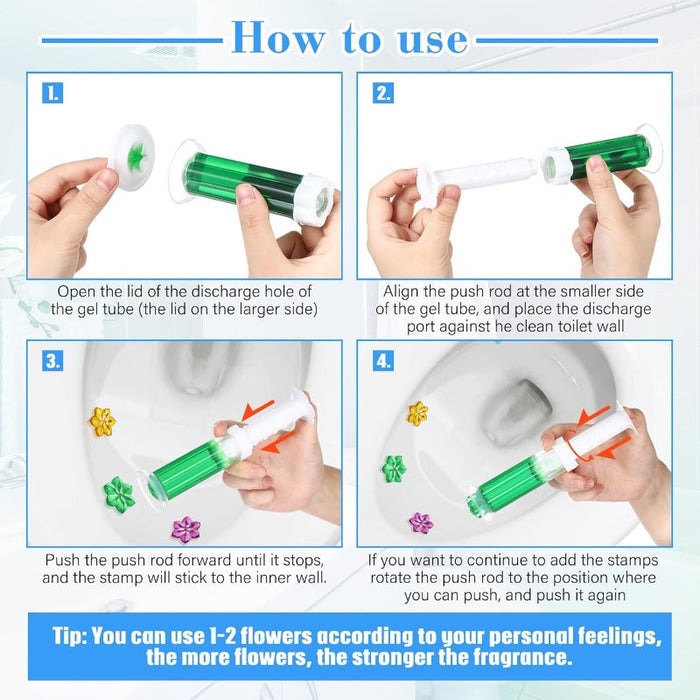 How to use

1.

Open the lid of the discharge hole of the gel tube (the lid on the larger side)

2.

Align the push rod at the smaller side of the gel tube, and place the discharge port against he clean toilet wall

3.

Push the push rod forward until it stops, and the stamp will stick to the inner wall.

4.

If you want to continue to add the stamps rotate the push rod to the position where you can push, and push it again

Tip: You can use 1-2 flowers according to your personal feelings, the more flowers, the stronger the fragrance.