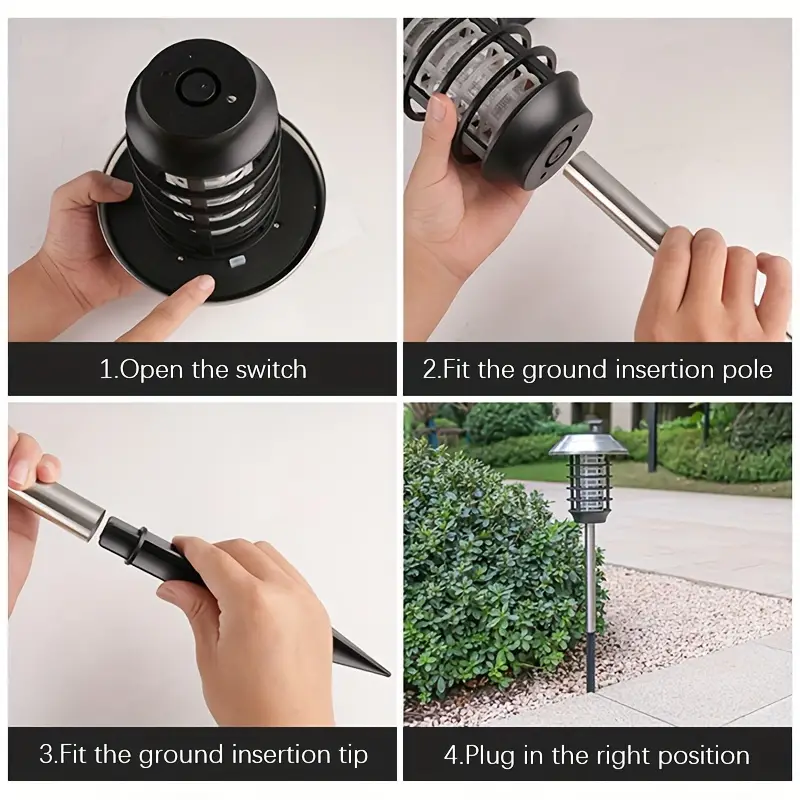 1.Open the switch

2.Fit the ground insertion pole

3.Fit the ground insertion tip

4.Plug in the right position