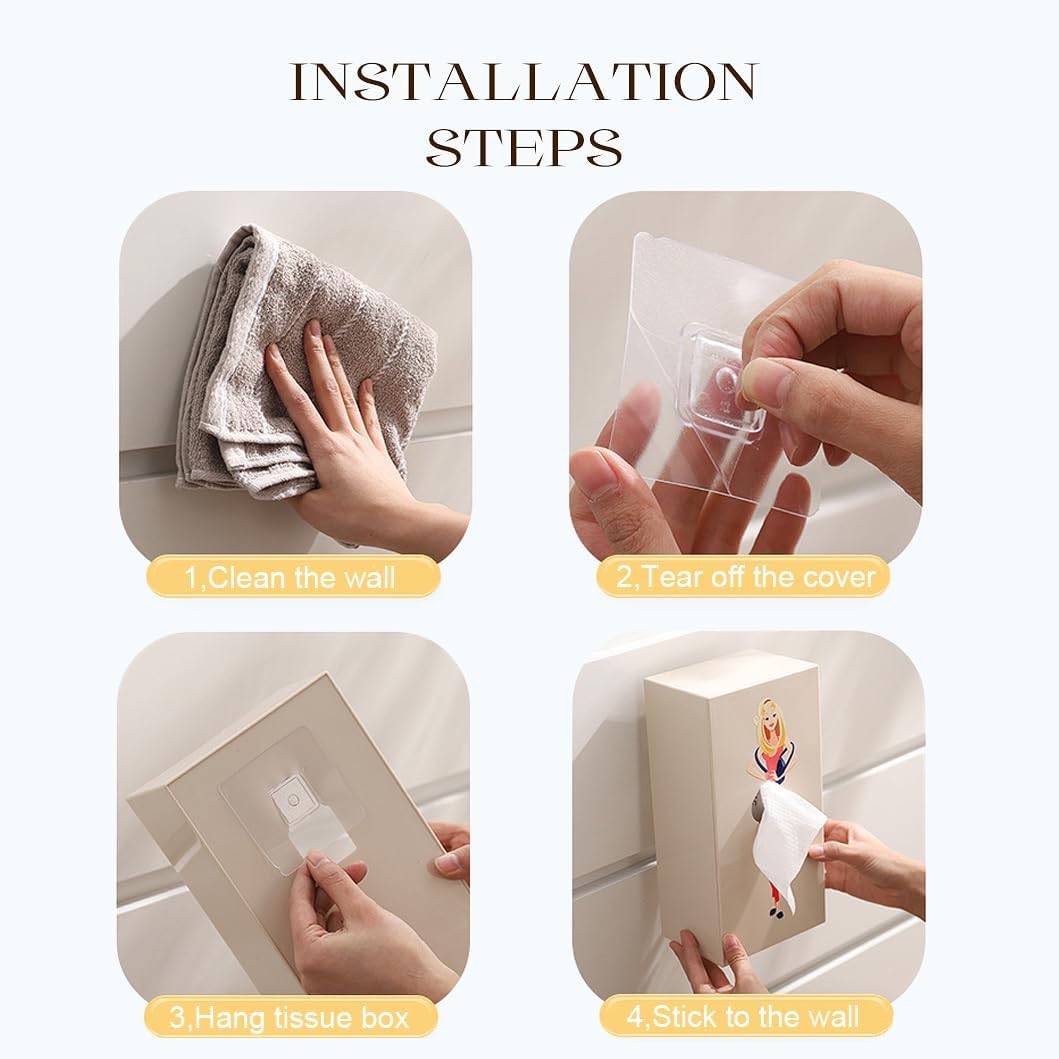 INSTALLATION STEPS

1,Clean the wall

2,Tear off the cover

3,Hang tissue box

4,Stick to the wall