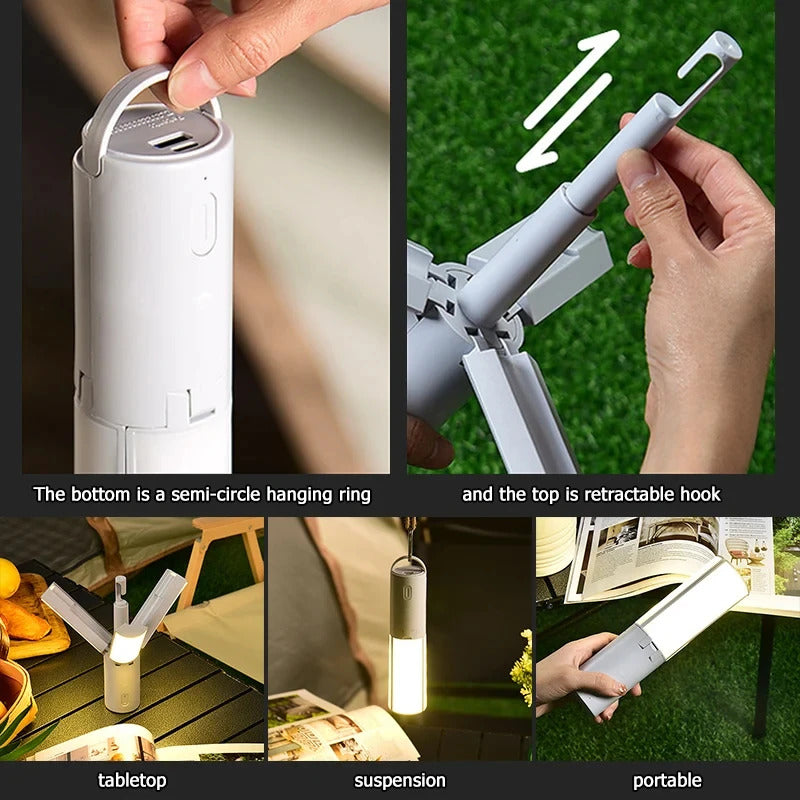 The bottom is a semi-circle hanging ring

and the top is retractable hook

tabletop

suspension

portable