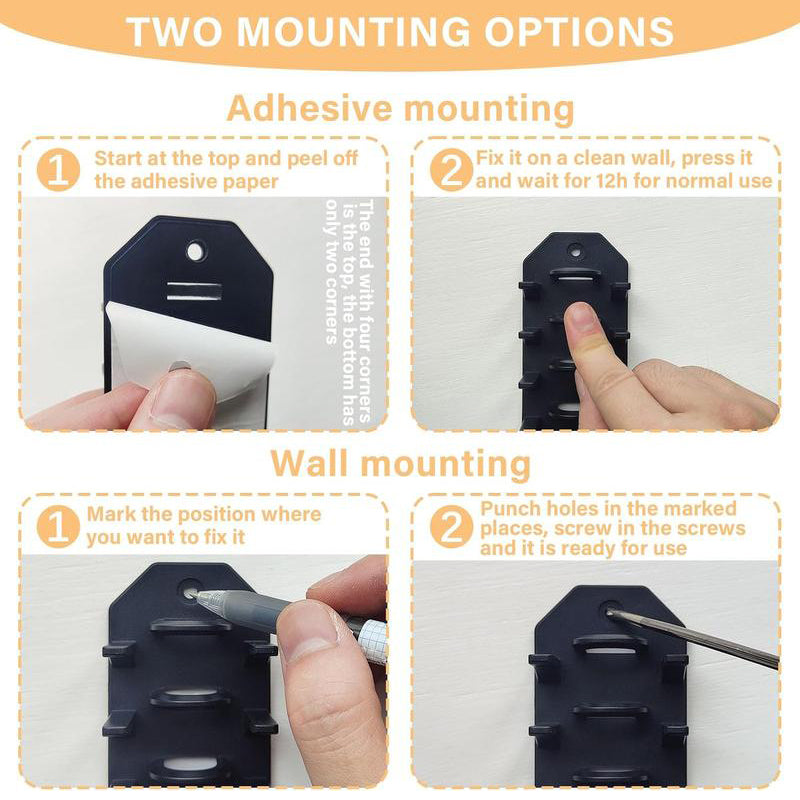 TWO MOUNTING OPTIONS

Adhesive mounting

1 Start at the top and peel off the adhesive paper

The end with four corners is the top, the bottom has only two corners

2 Fix it on a clean wall, press it and wait for 12h for normal use

Wall mounting

1 Mark the position where you want to fix it

2 Punch holes in the marked places, screw in the screws and it is ready for use